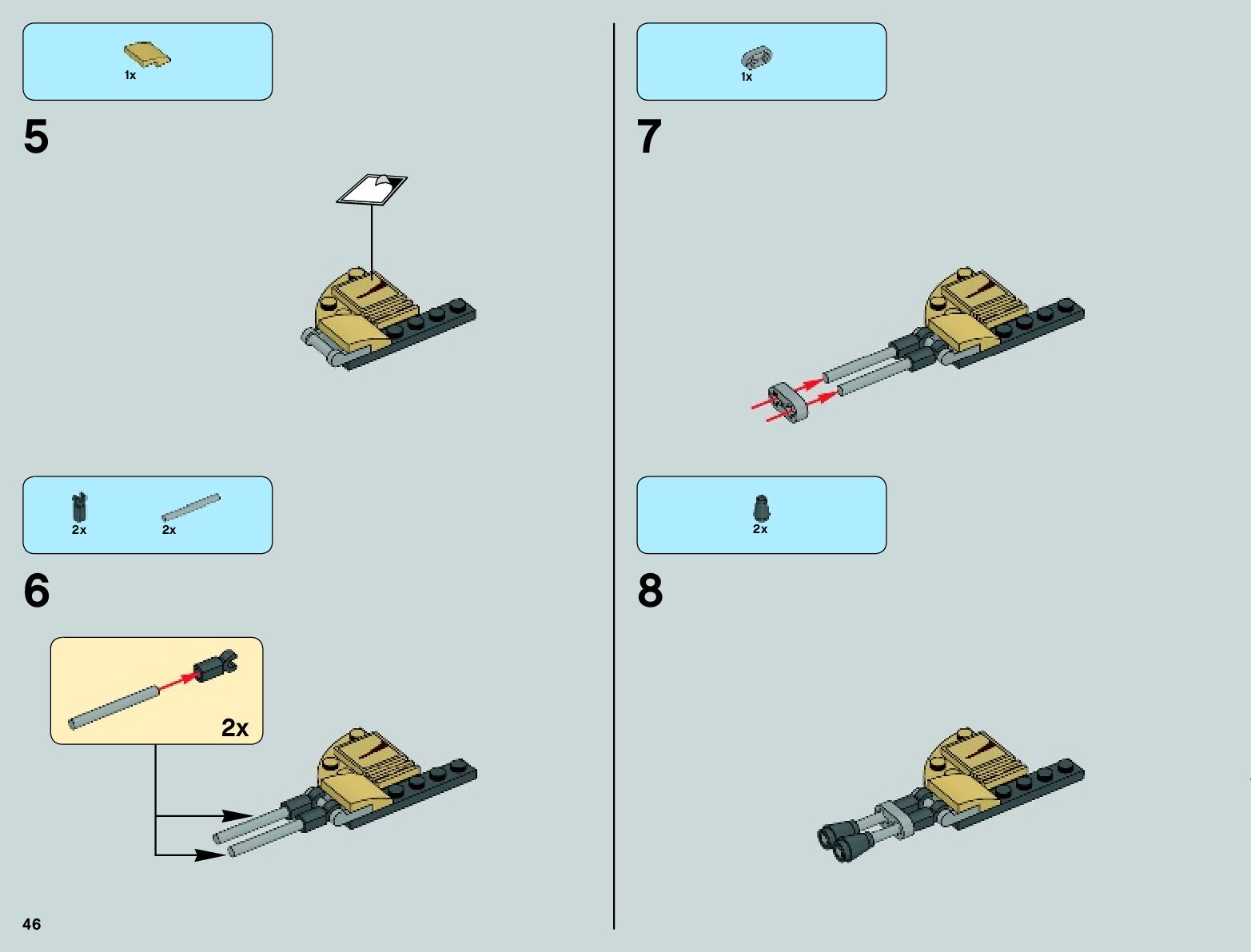 1x

5

2x 2x

6

2x

46

1x

7

2x

8