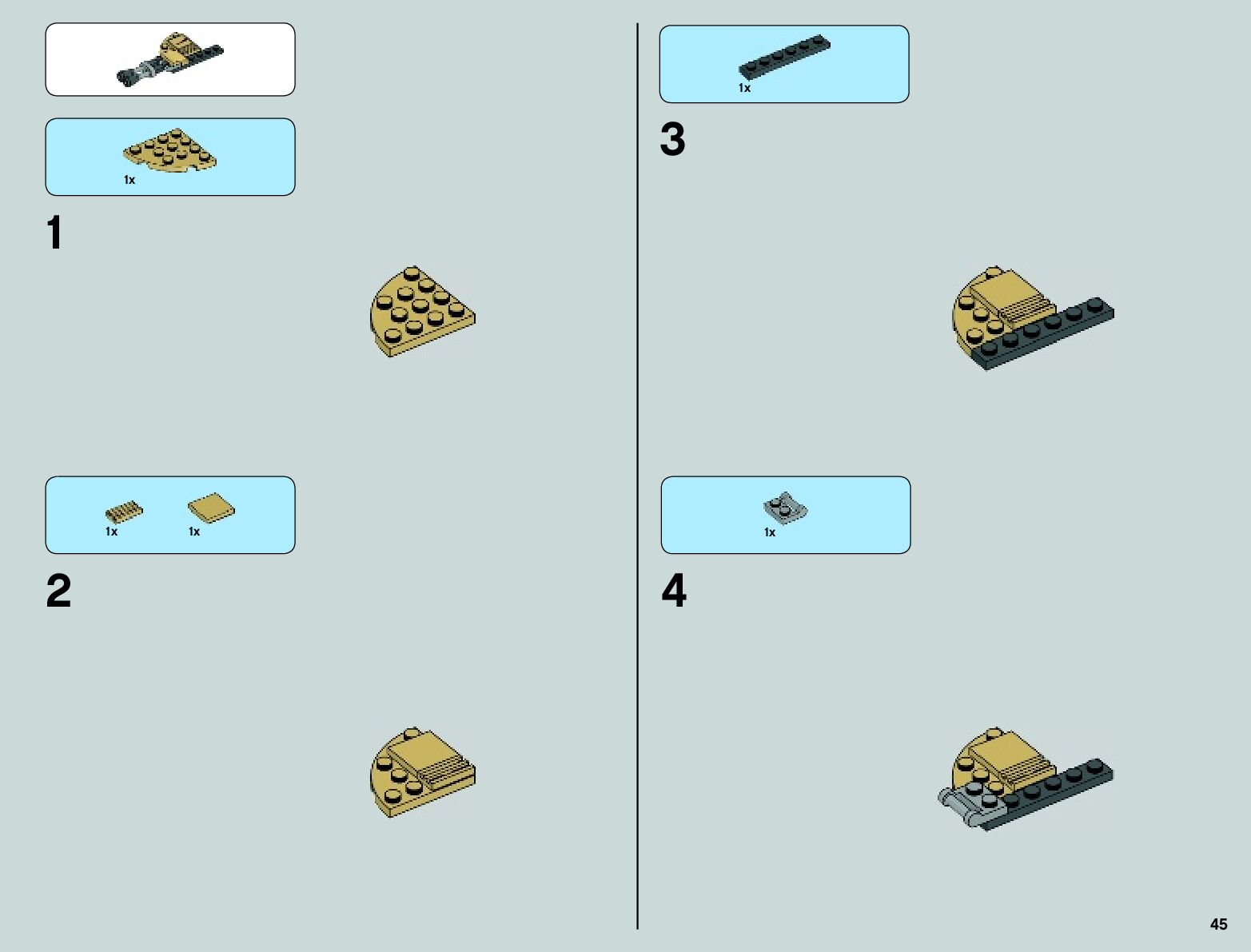 1x

1

1x 1x

2

1x

3

1x

4

45