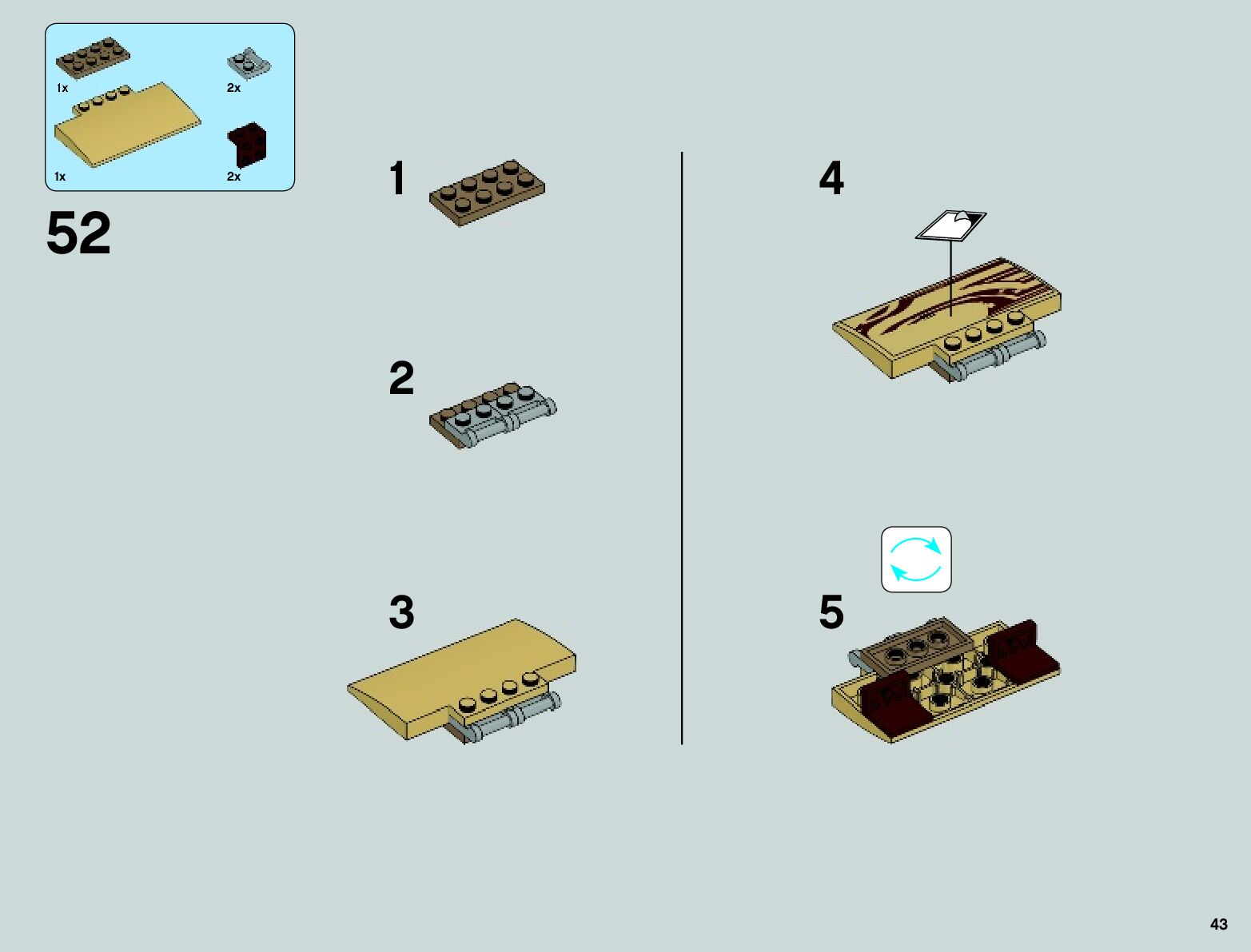 1x

2x

1x

2x

52

1

2

3

4

5

43