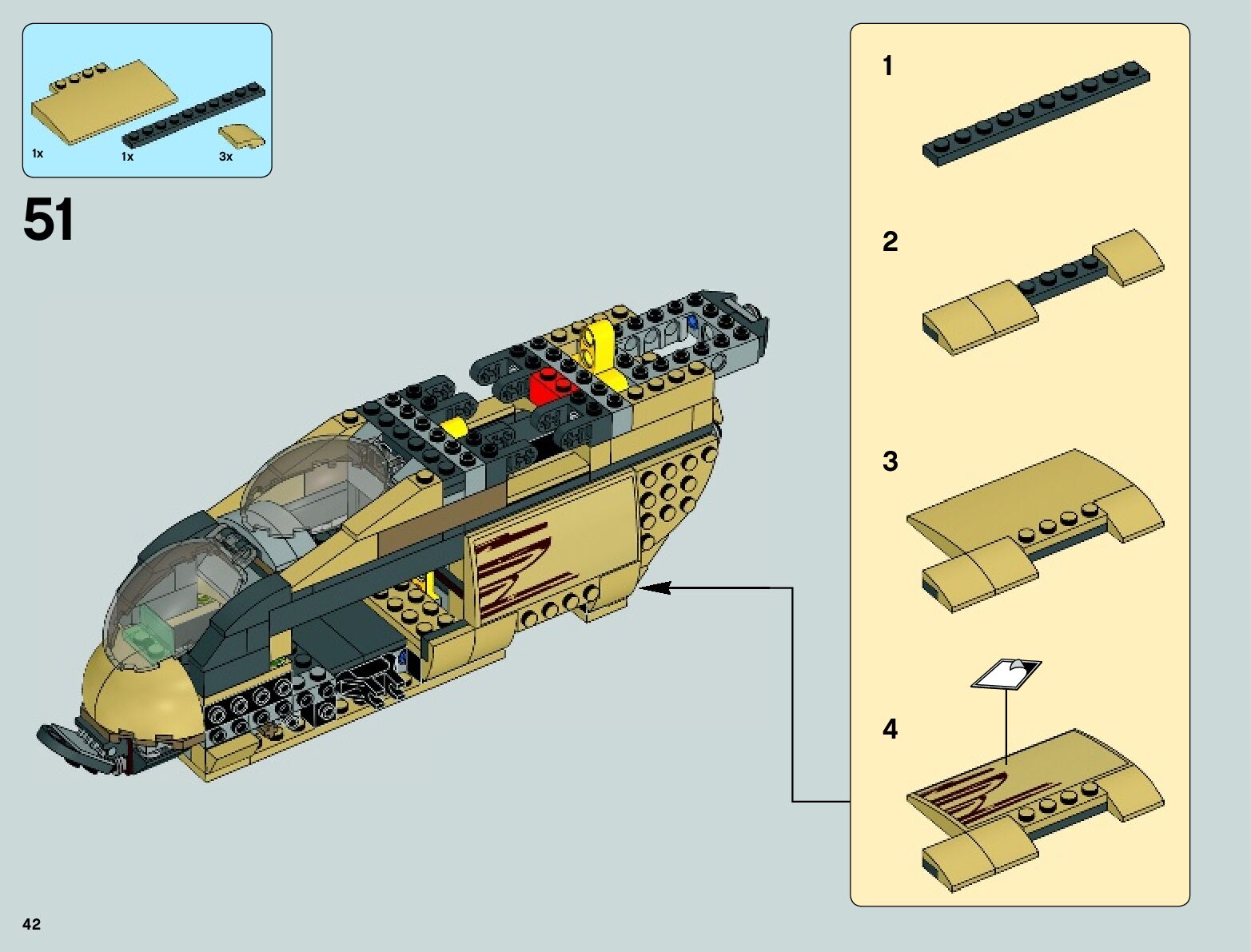 1x
1x
3x

51

1

2

3

4

42