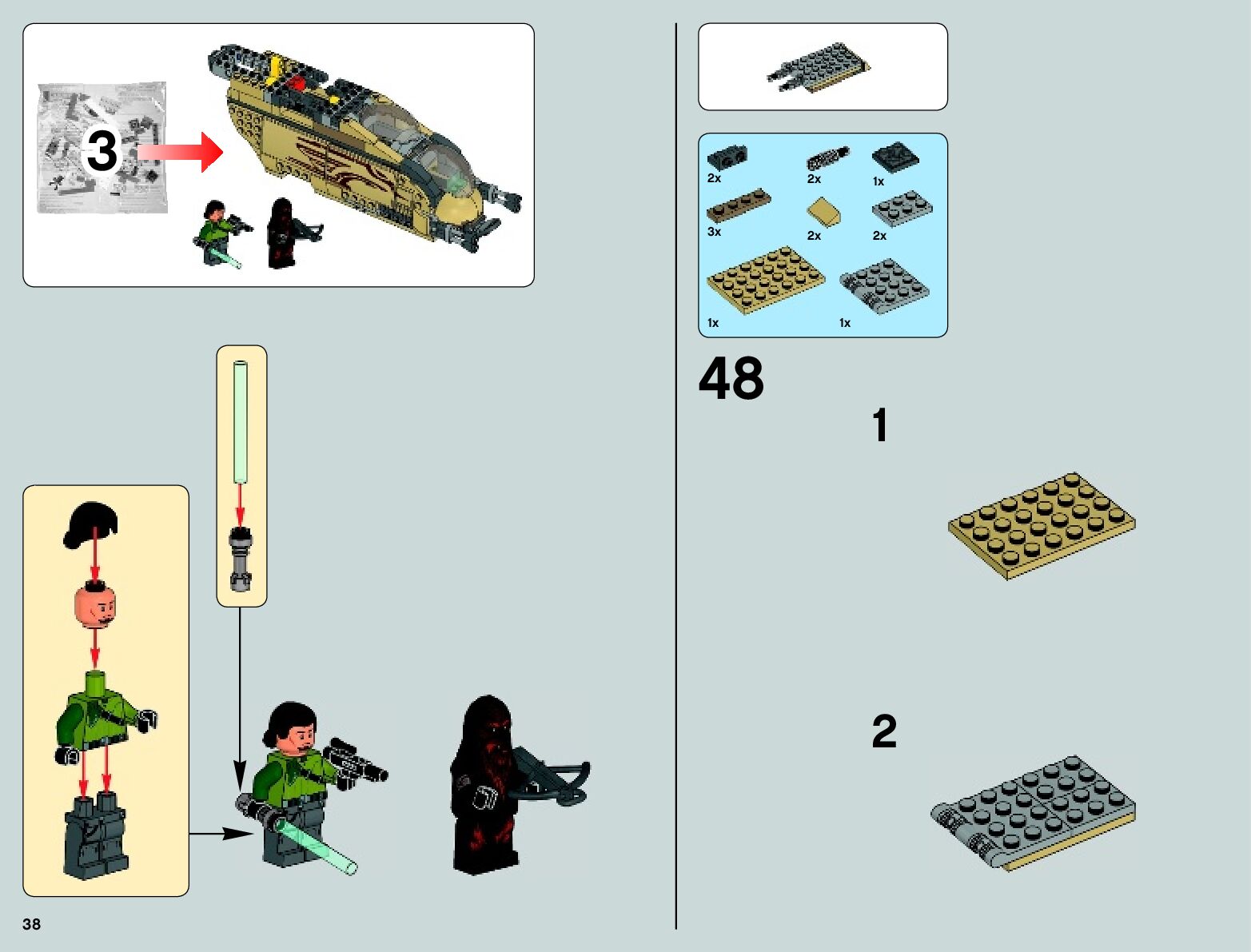 3

2x
2x
1x
3x
2x
2x
1x
1x

48

1

2

38