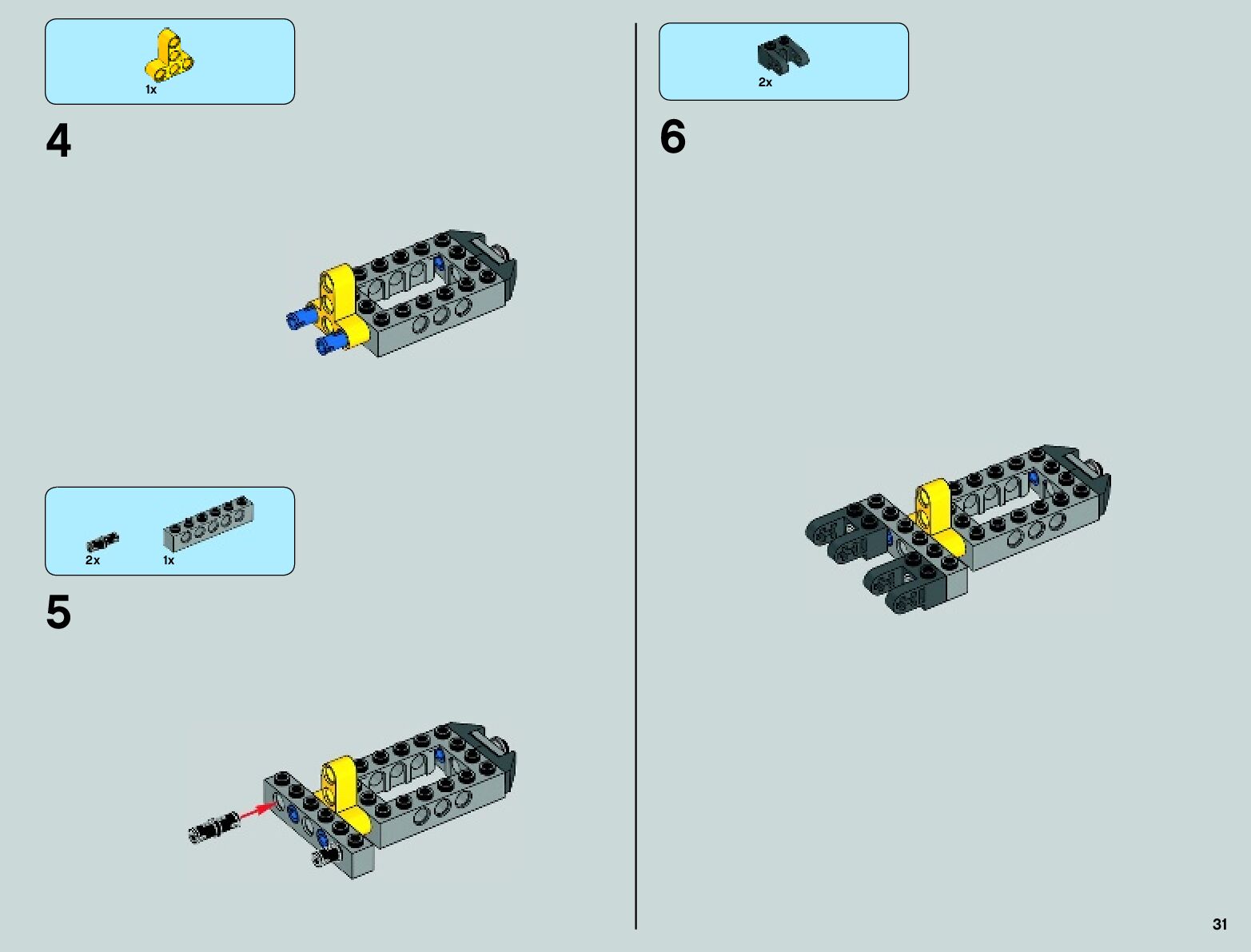 1x

4

2x 1x

5

2x

6

31