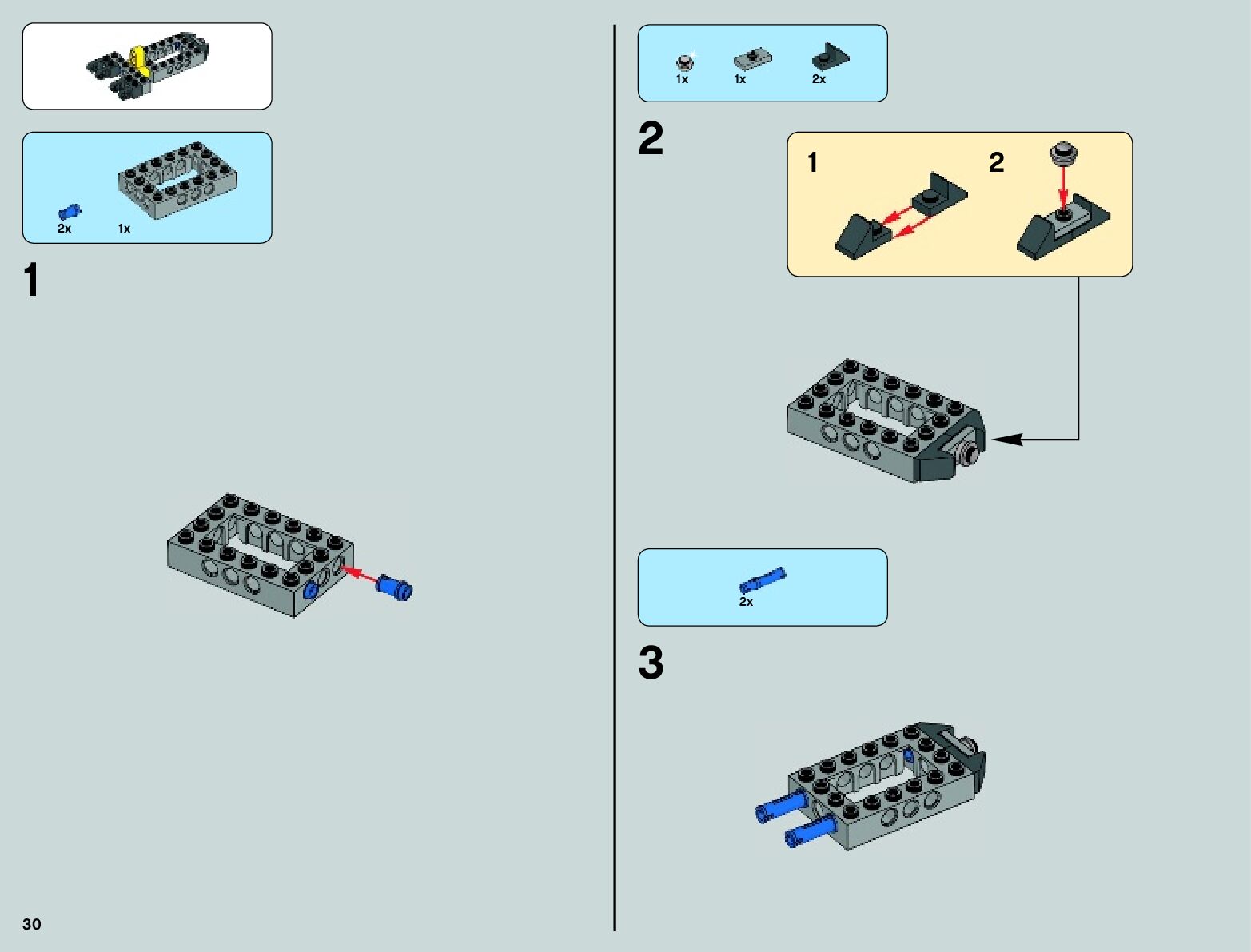 2x
1x

1

30

1x
1x
2x

2

1
2

2x

3