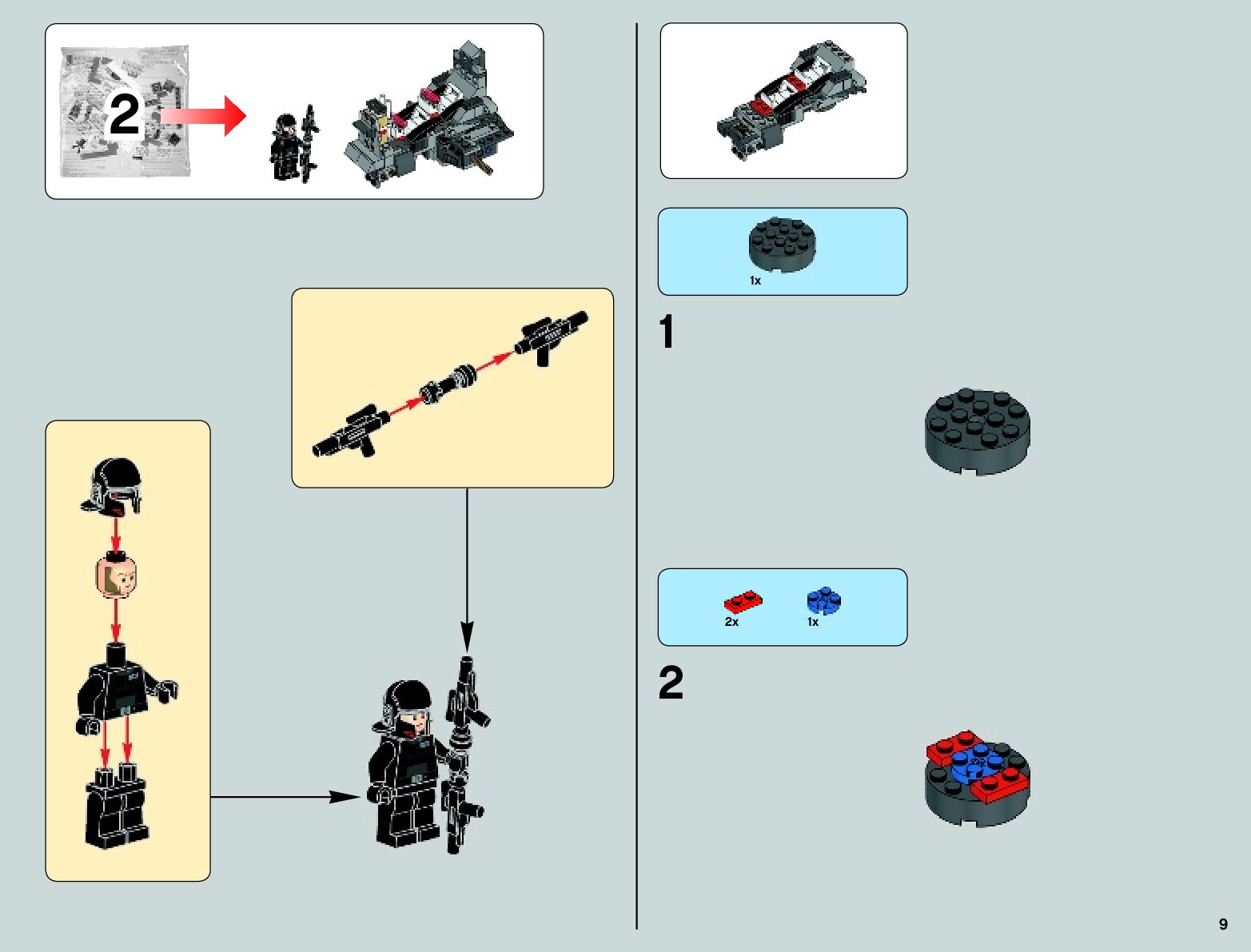 2

1x

1

2x

1x

2

9