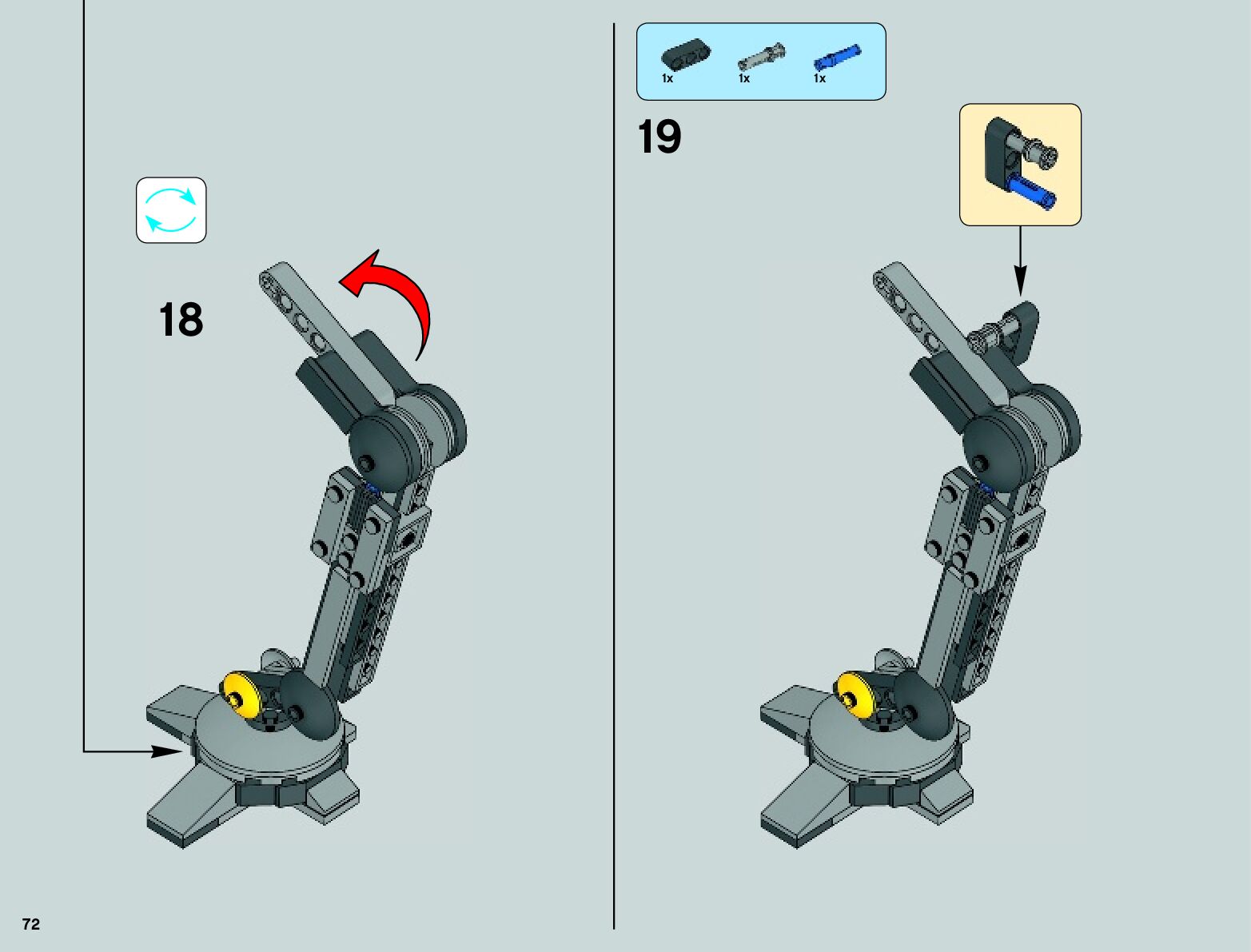 18

1x 1x 1x

19

72