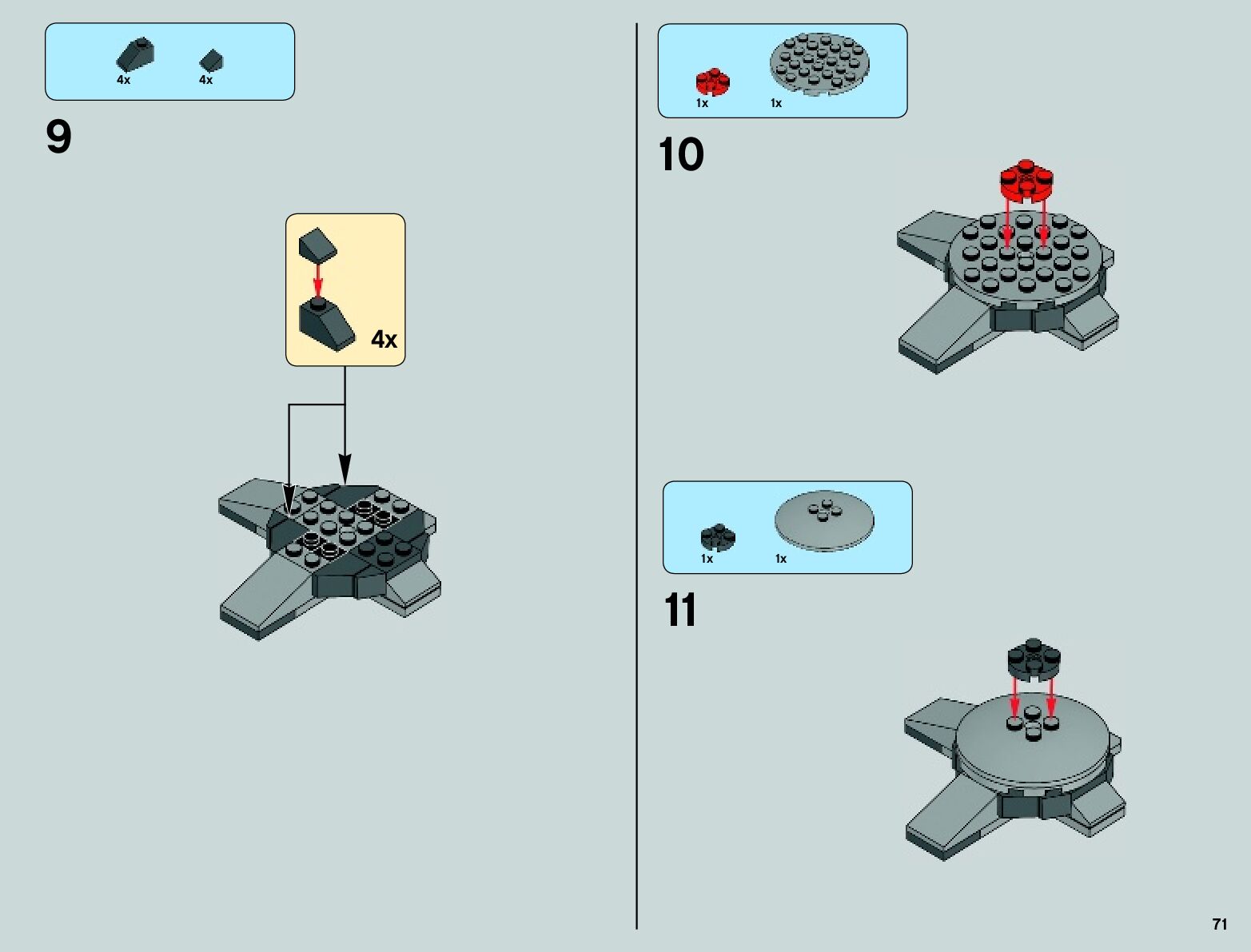 4x 4x

9

4x

1x 1x

10

1x 1x

11

71