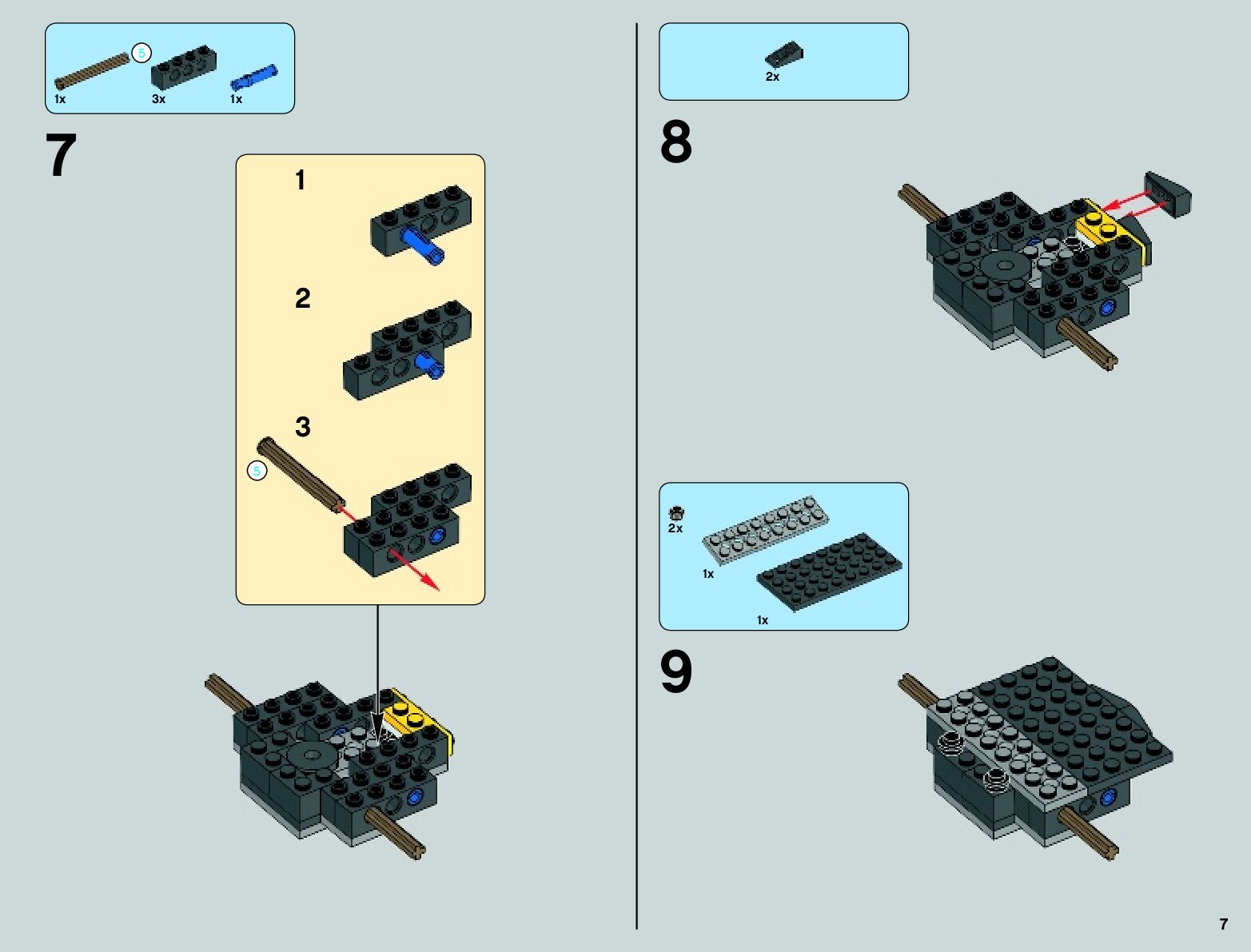 5
1x 3x 1x

7

1

2

3
5

2x

8

2x
1x
1x

9

7