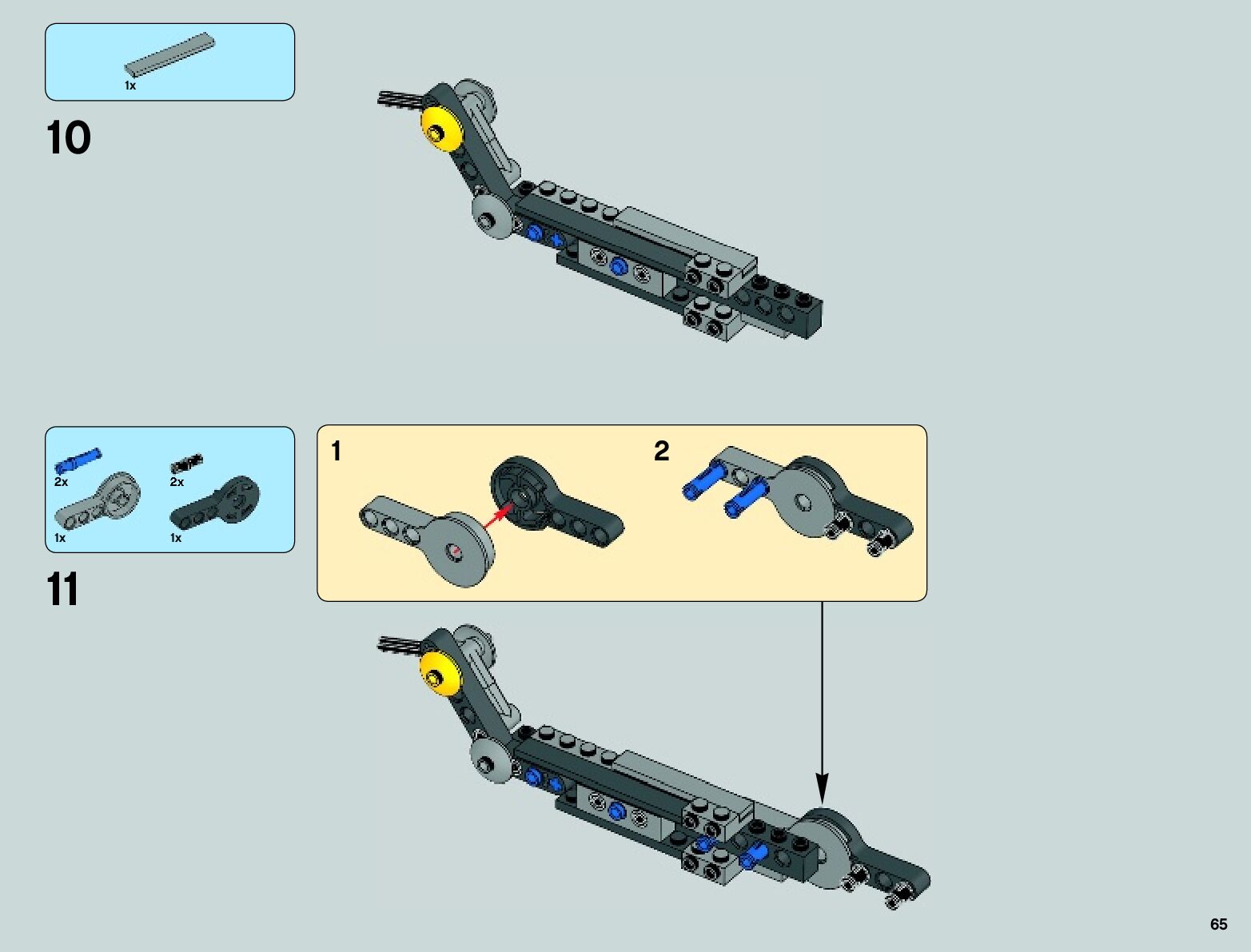 1x

10

2x
2x
1x
1x

11

1

2

65