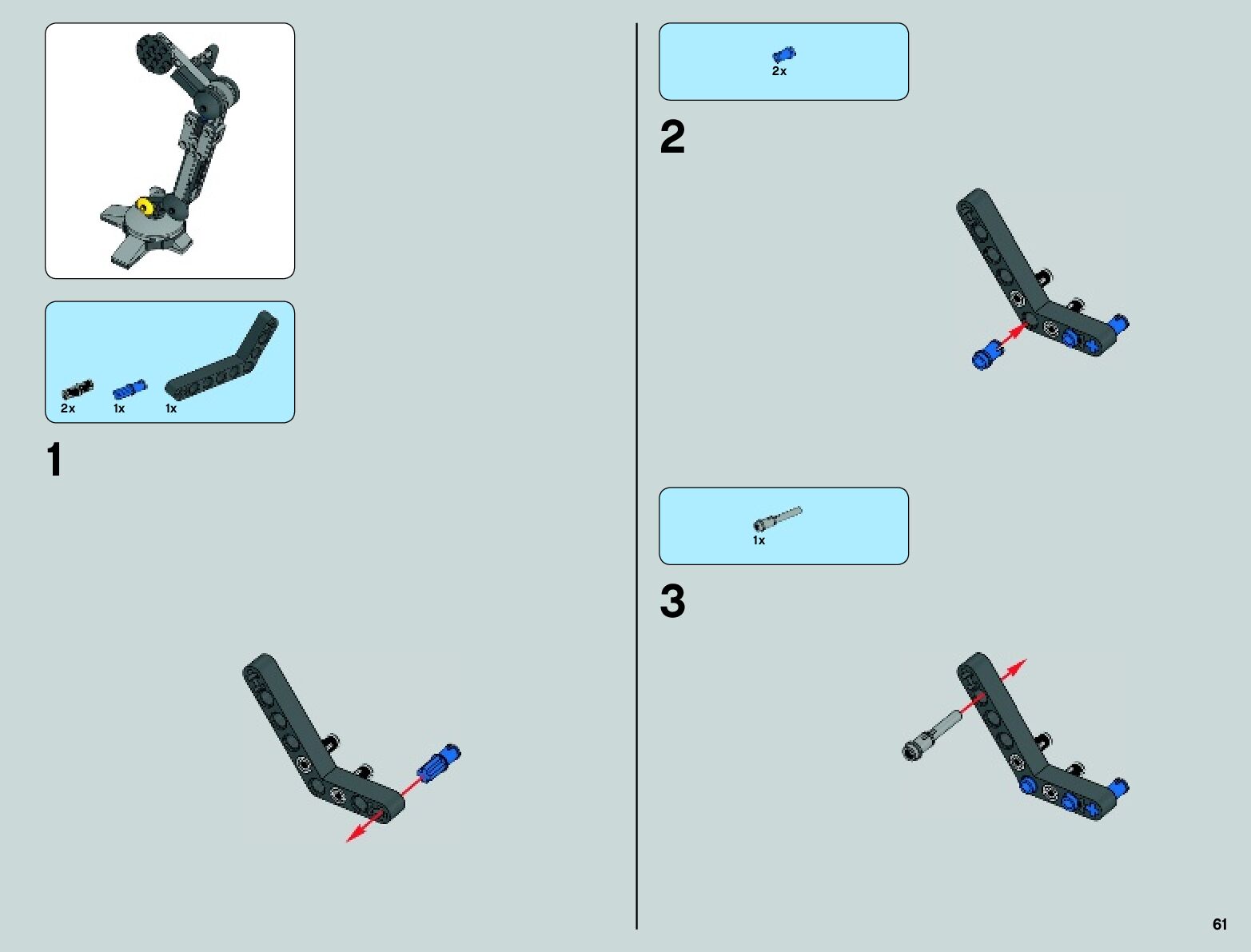 2x 1x 1x

1

2x

2

1x

3

61