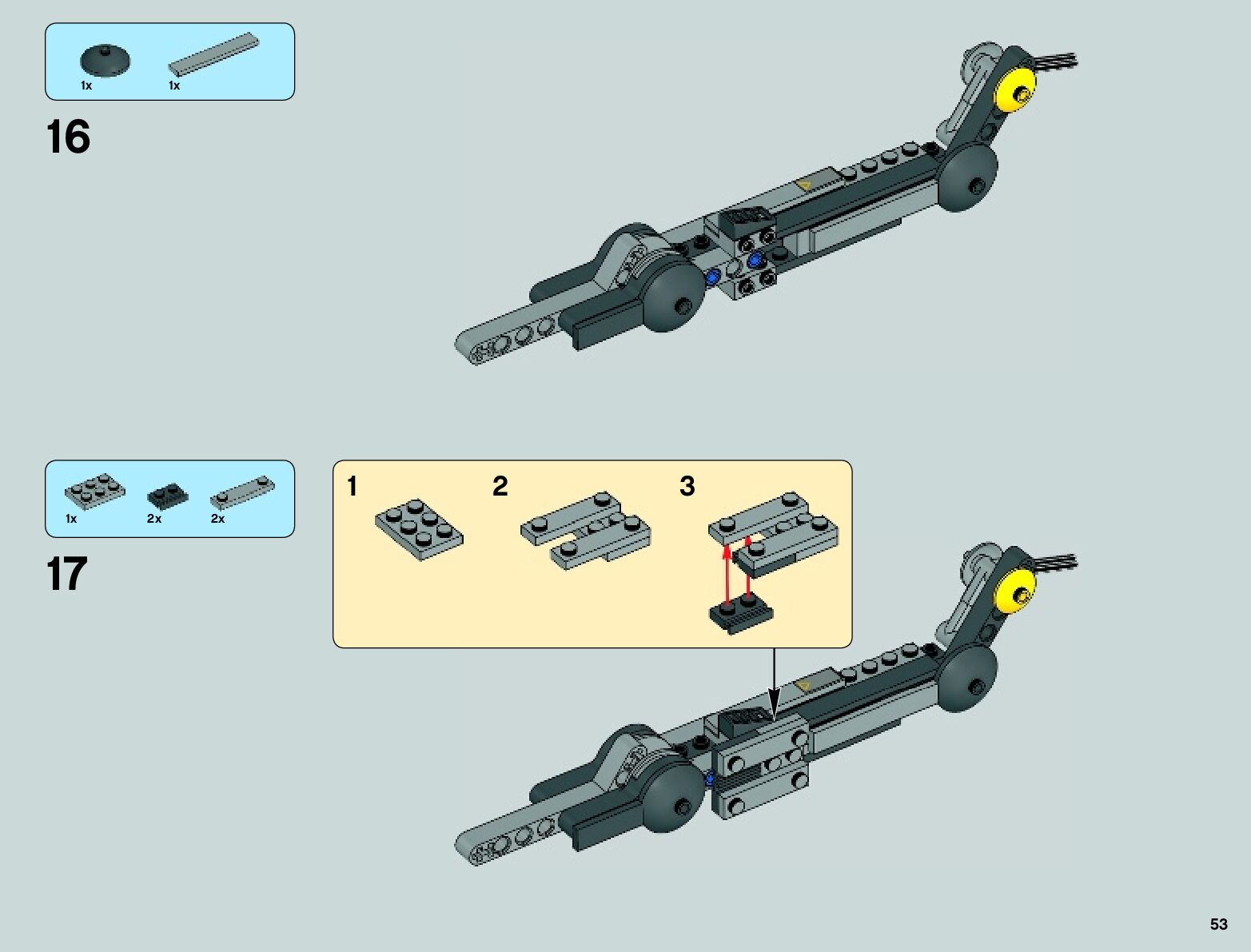 1x 1x

16

1x 2x 2x

17

1

2

3

53