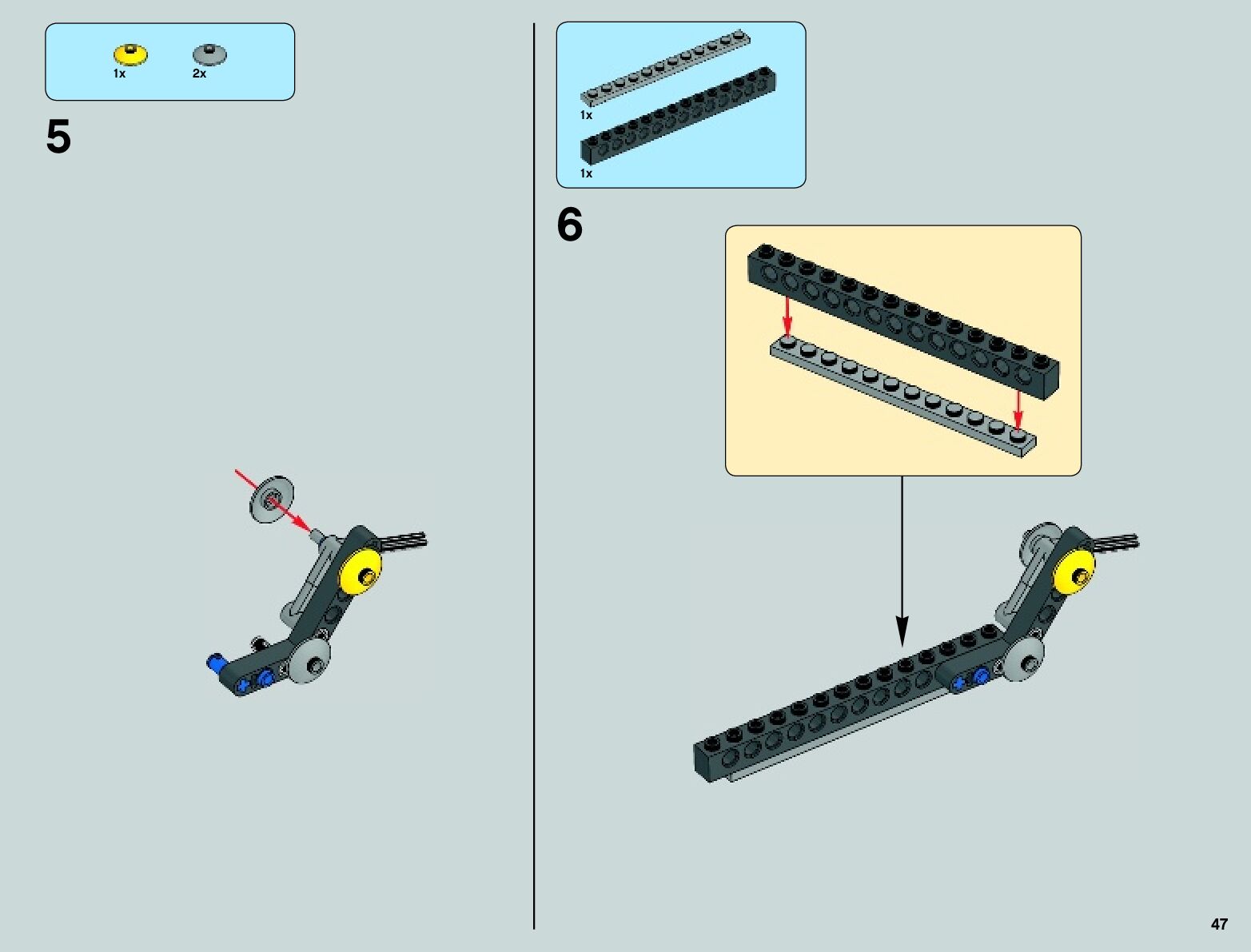 1x 2x

5

1x

1x

6

47