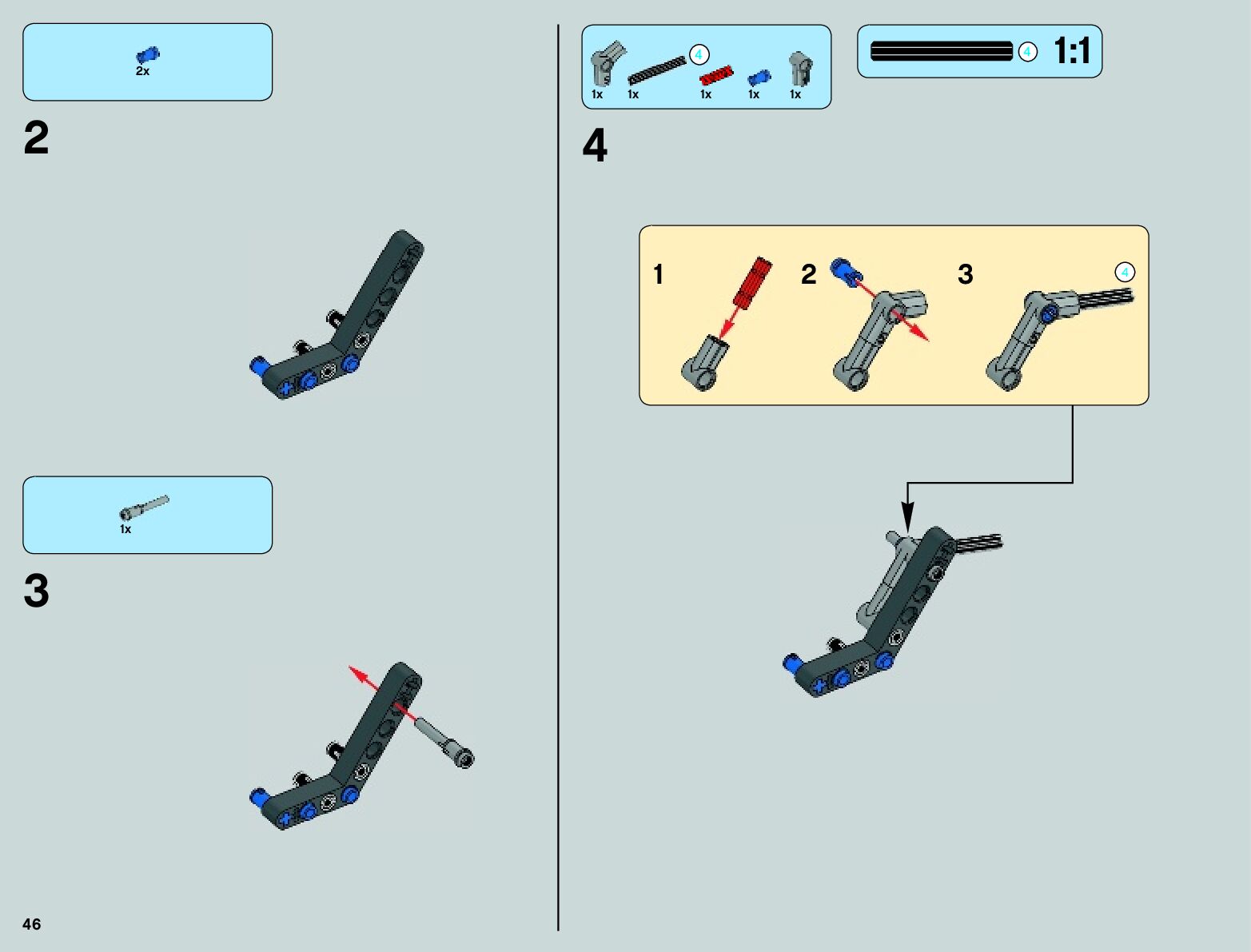 2x

2

1x

3

46

4
1x 1x 1x 1x 1x

4
1:1

4

1
2
3
4