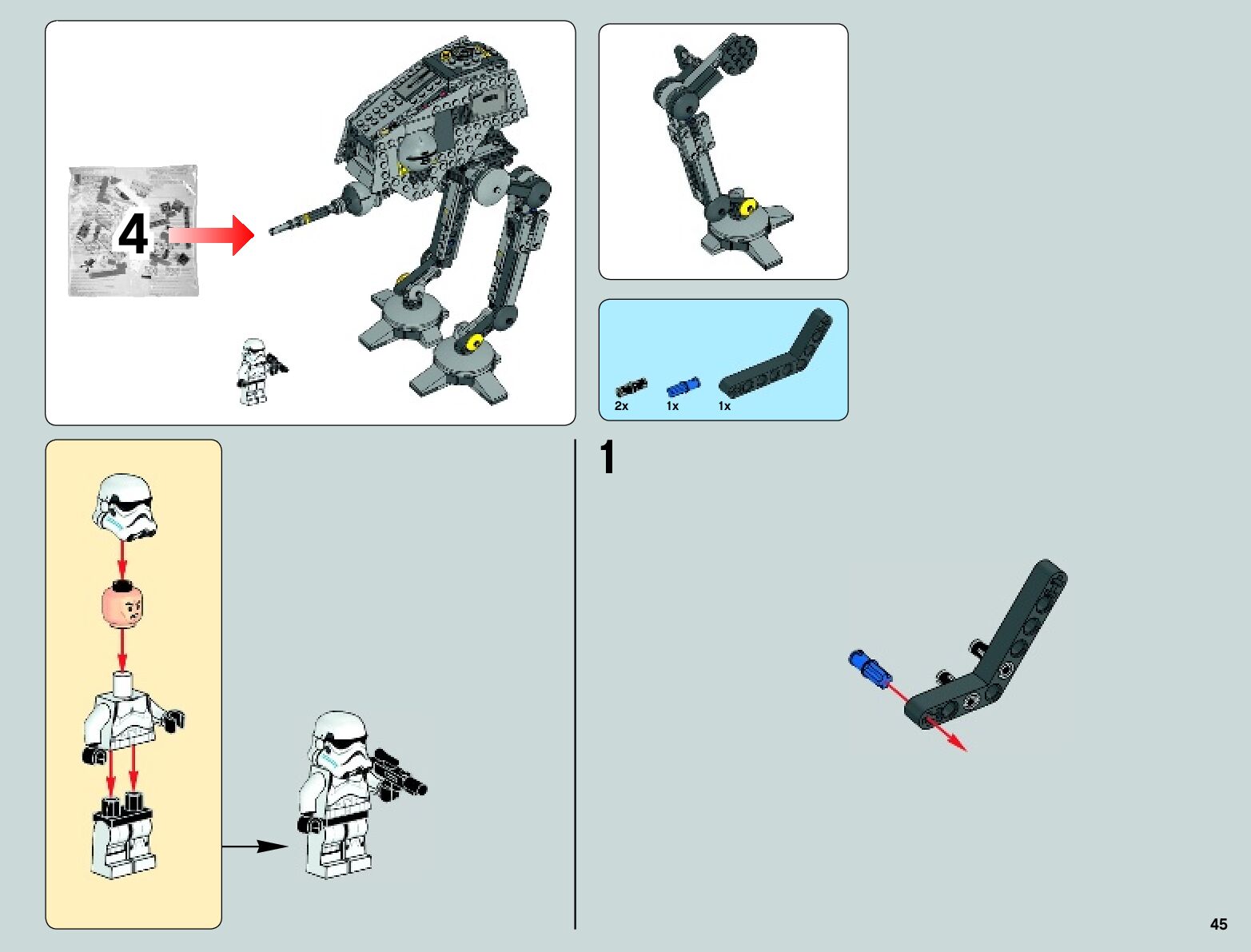 4

2x
1x
1x

1

45