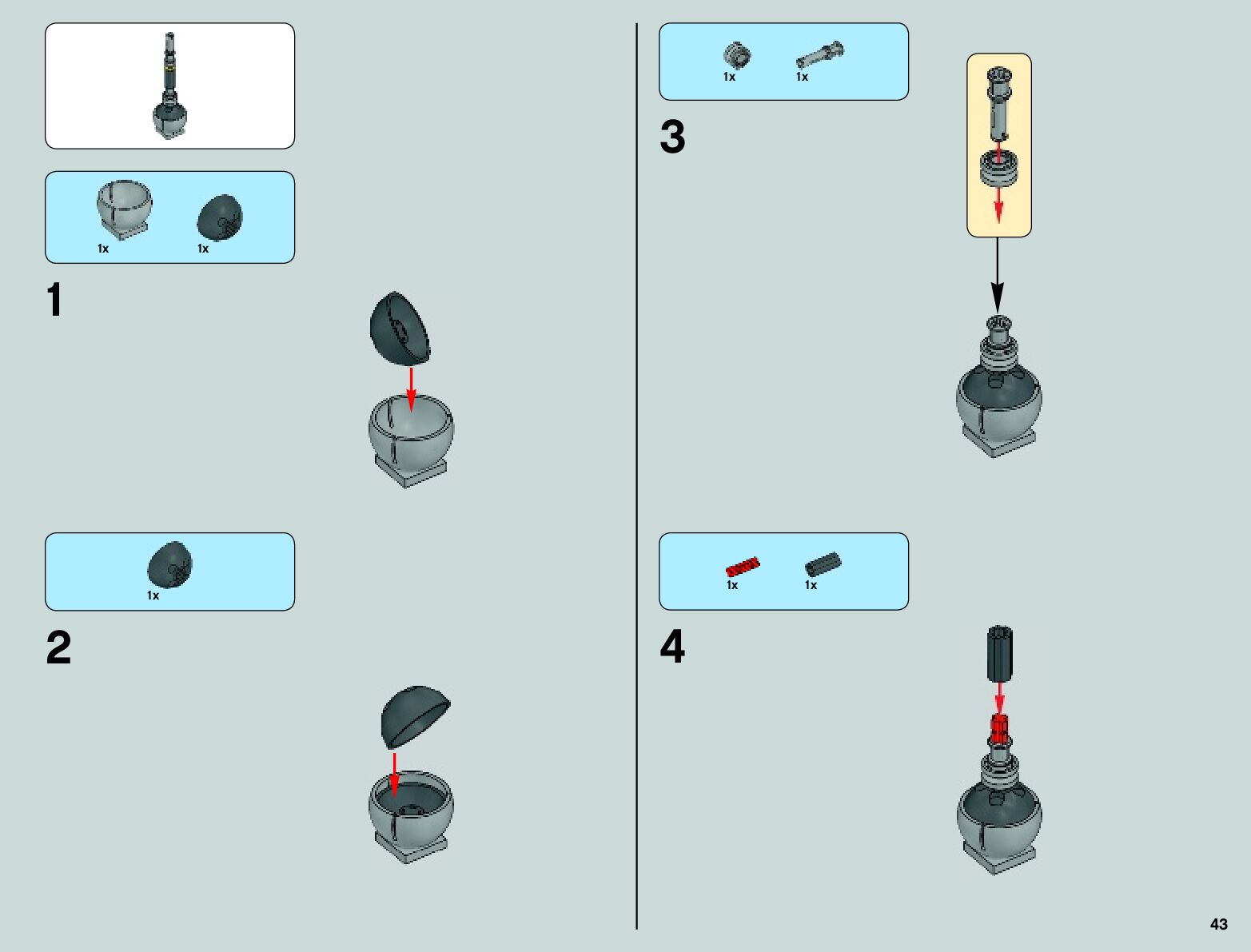 1x 1x

1

1x

2

1x 1x

3

1x 1x

4

43