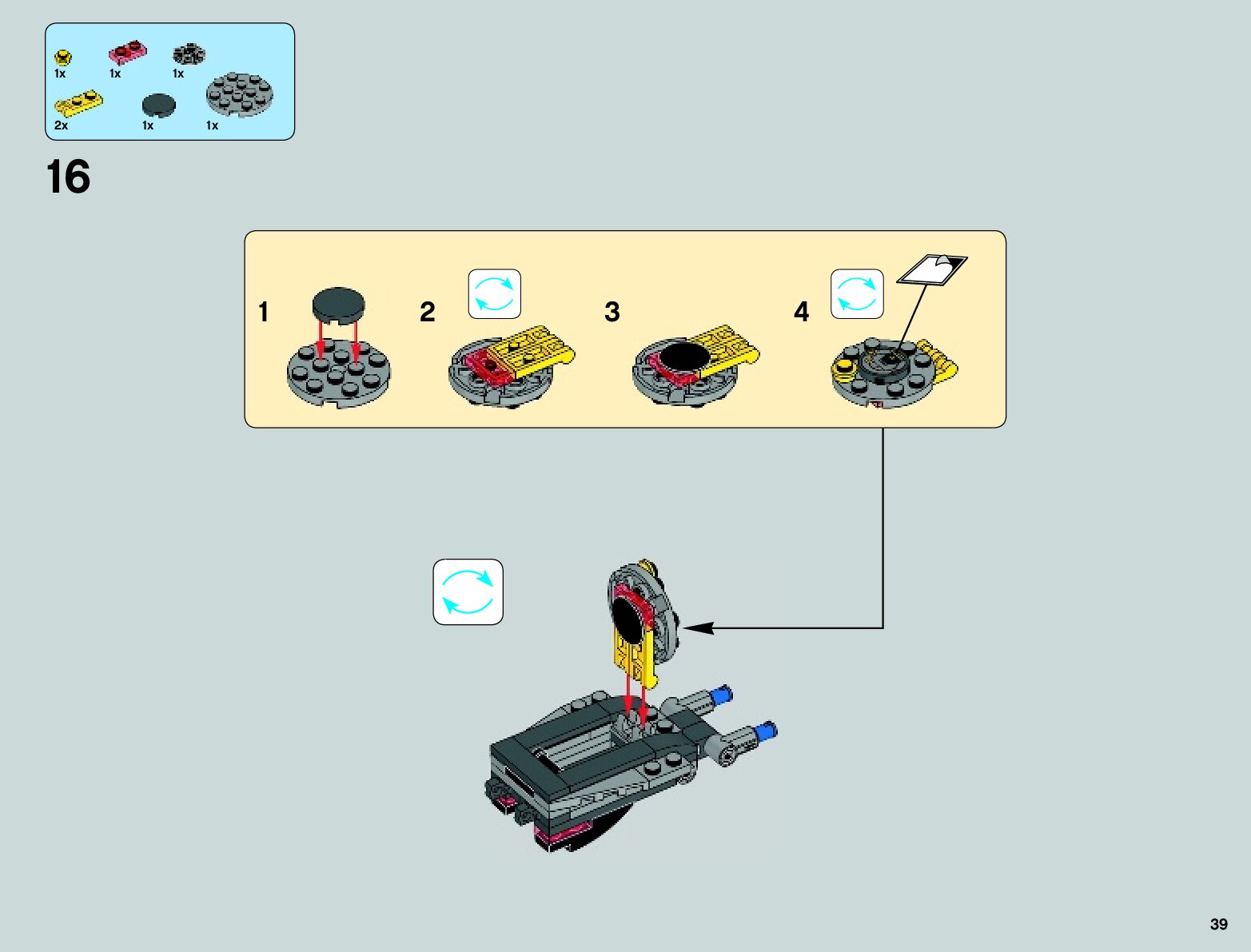 1x 1x 1x

2x 1x 1x

16

1

2

3

4

39