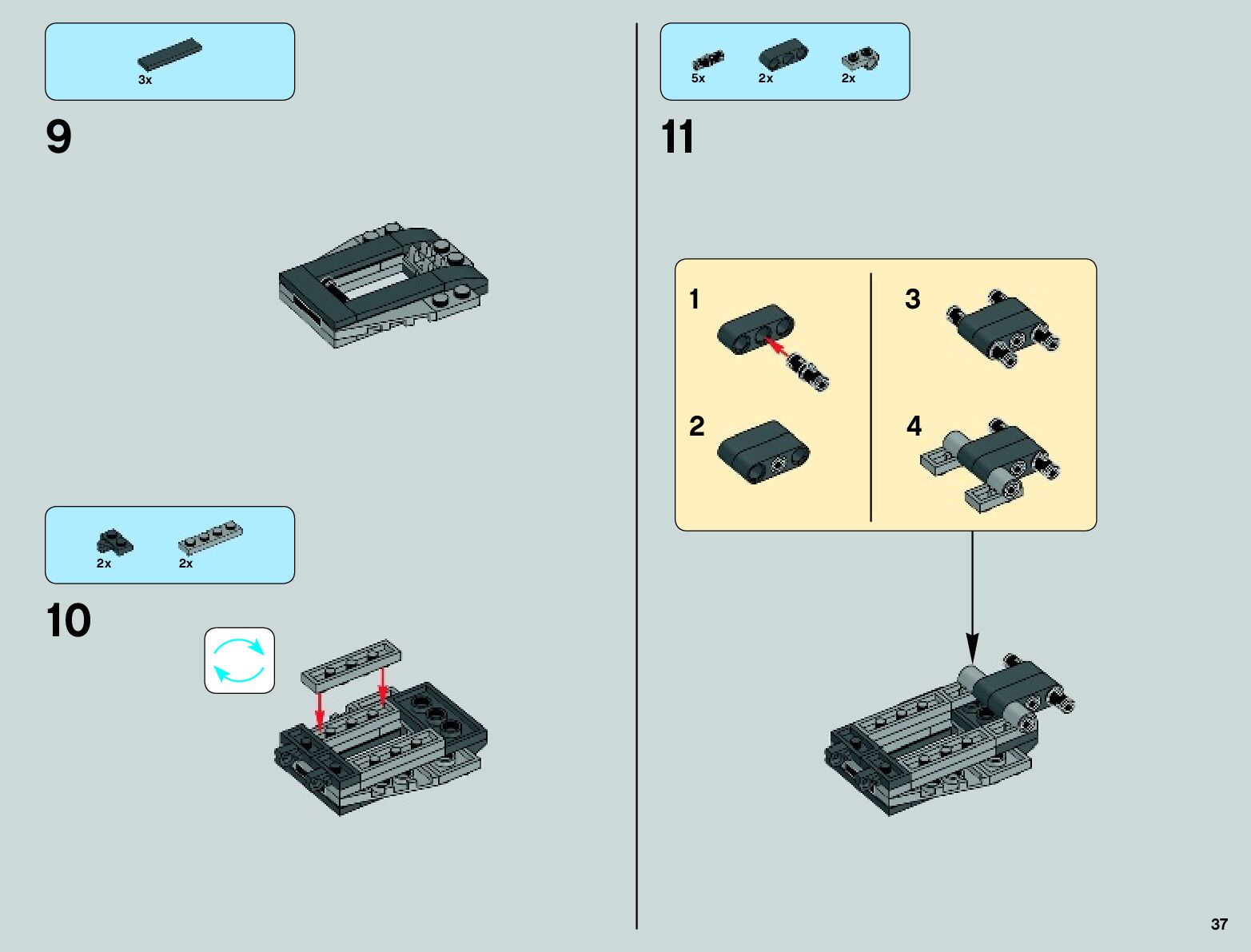 3x

9

2x 2x

10

5x 2x 2x

11

1

2

3

4

37