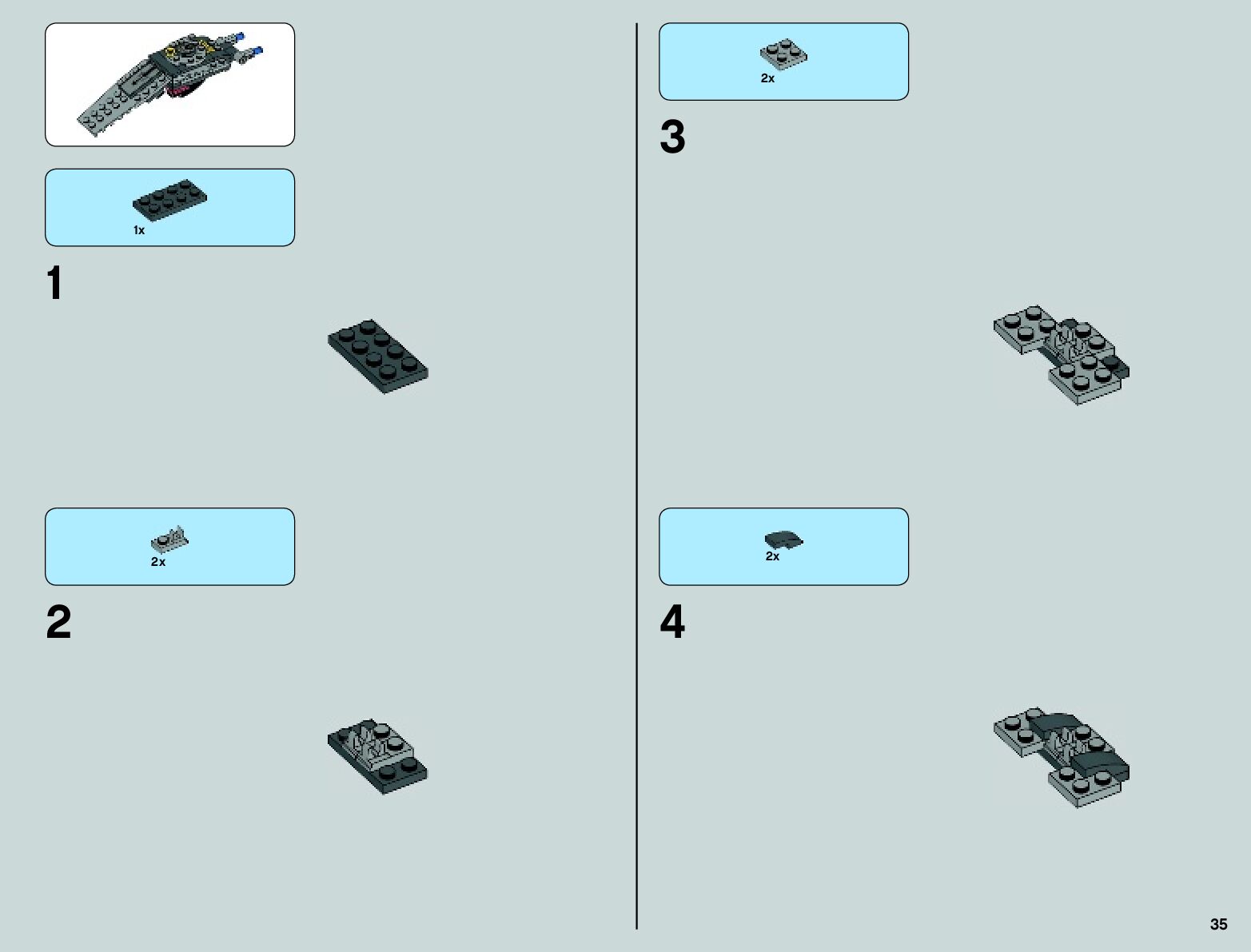 1x

1

2x

2

2x

3

2x

4

35