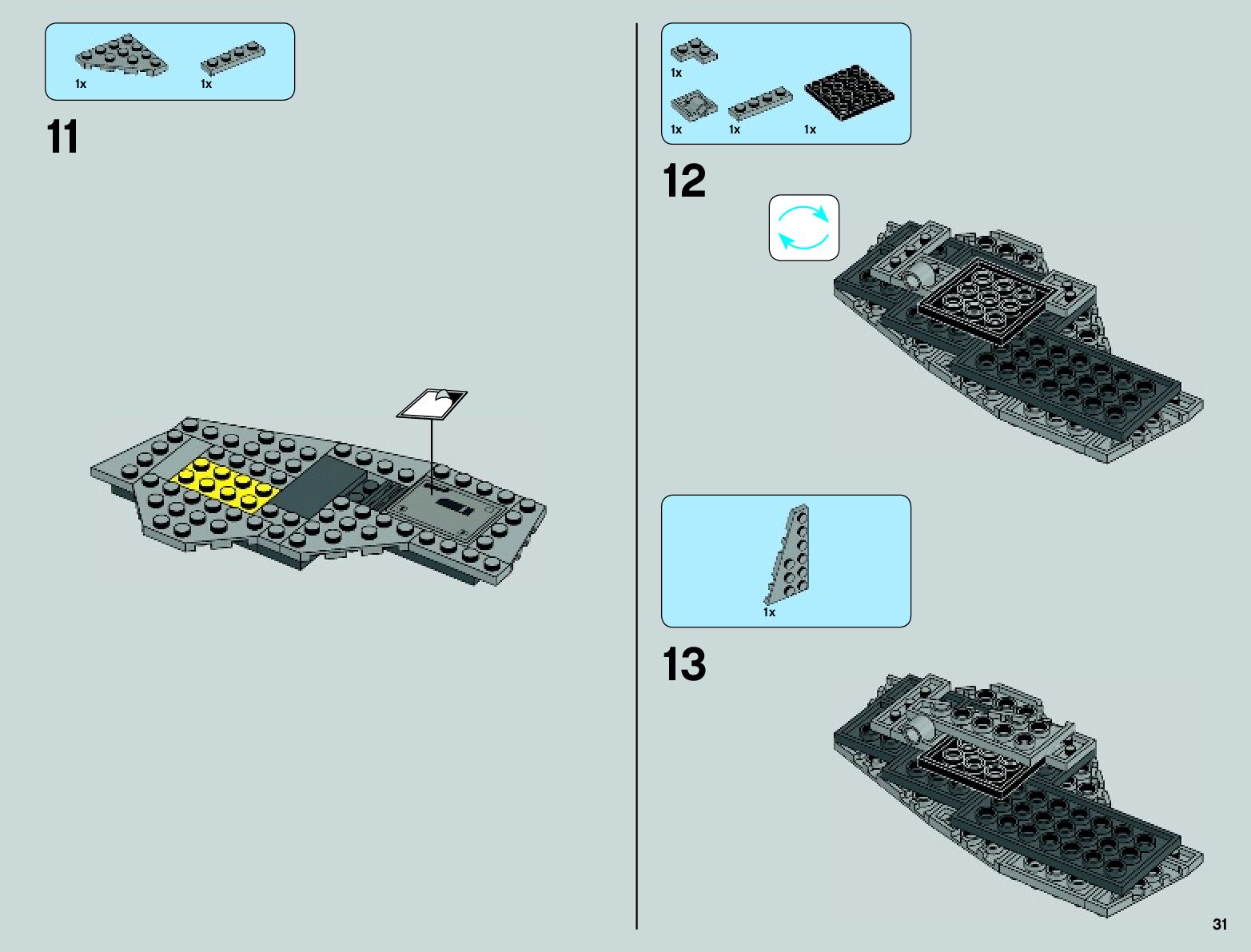 1x 1x

11

1x

1x 1x 1x

12

1x

13

31