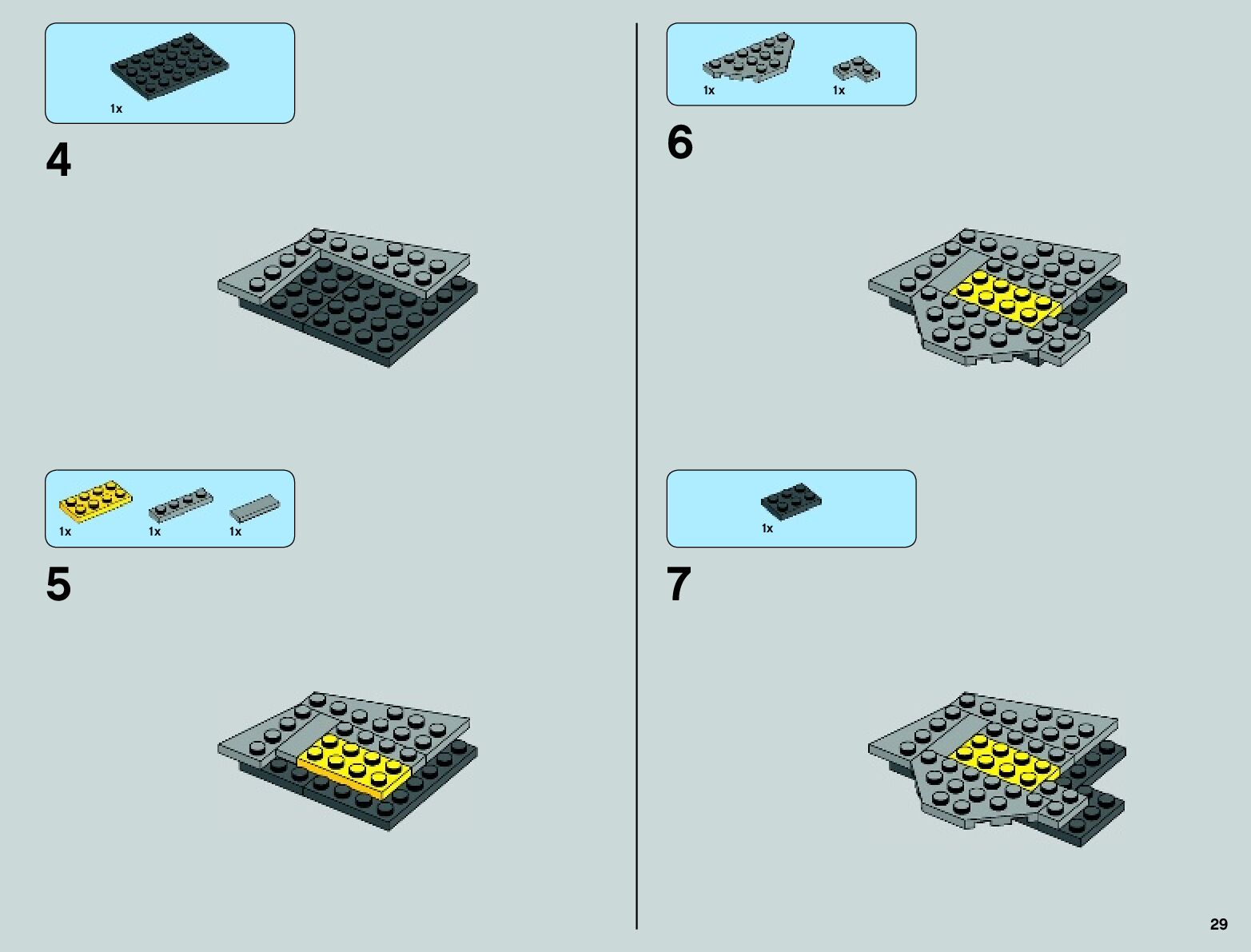 1x

4

1x 1x 1x

5

1x 1x

6

1x

7

29