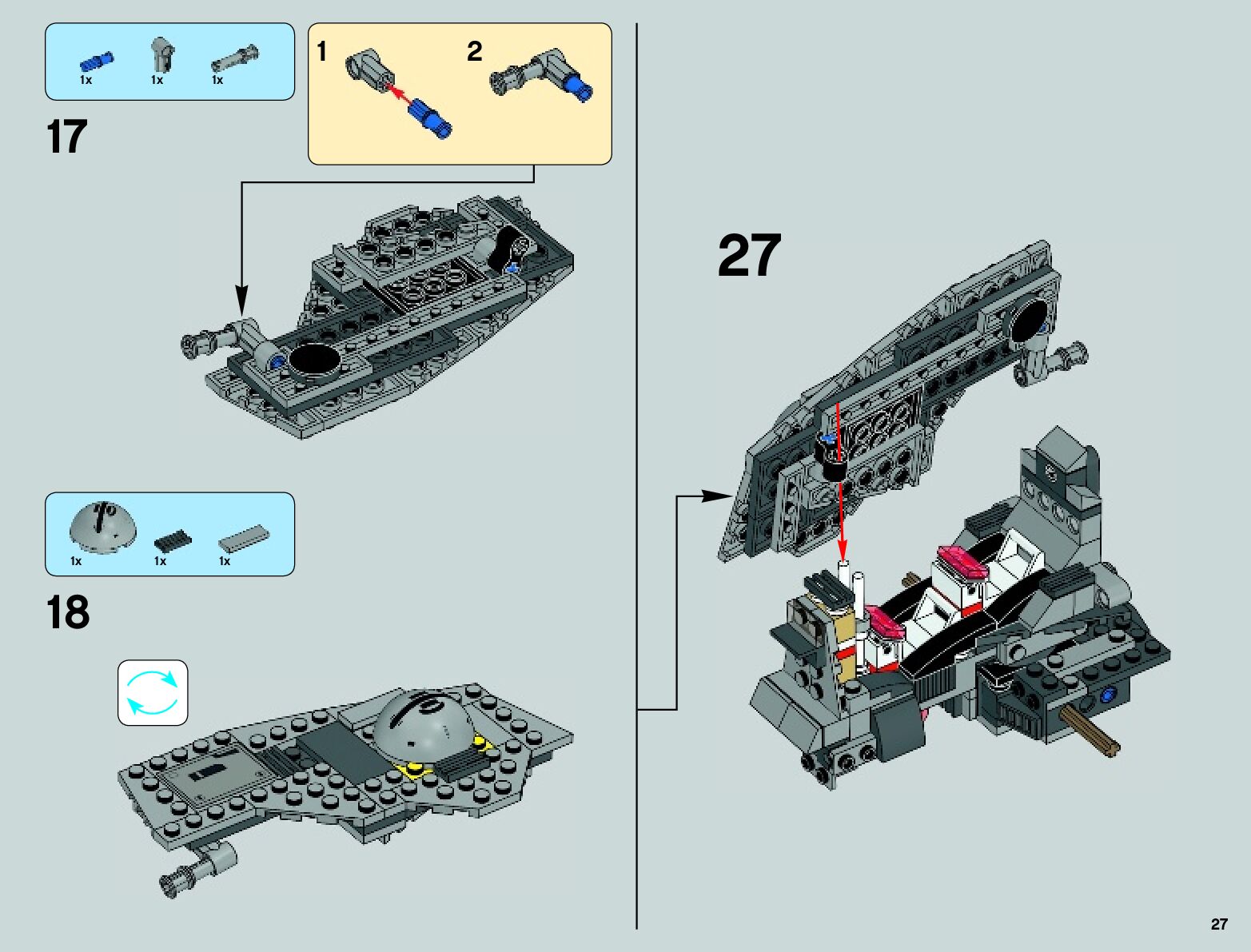 1x 1x 1x

1 2

17

1x 1x 1x

18

27

27