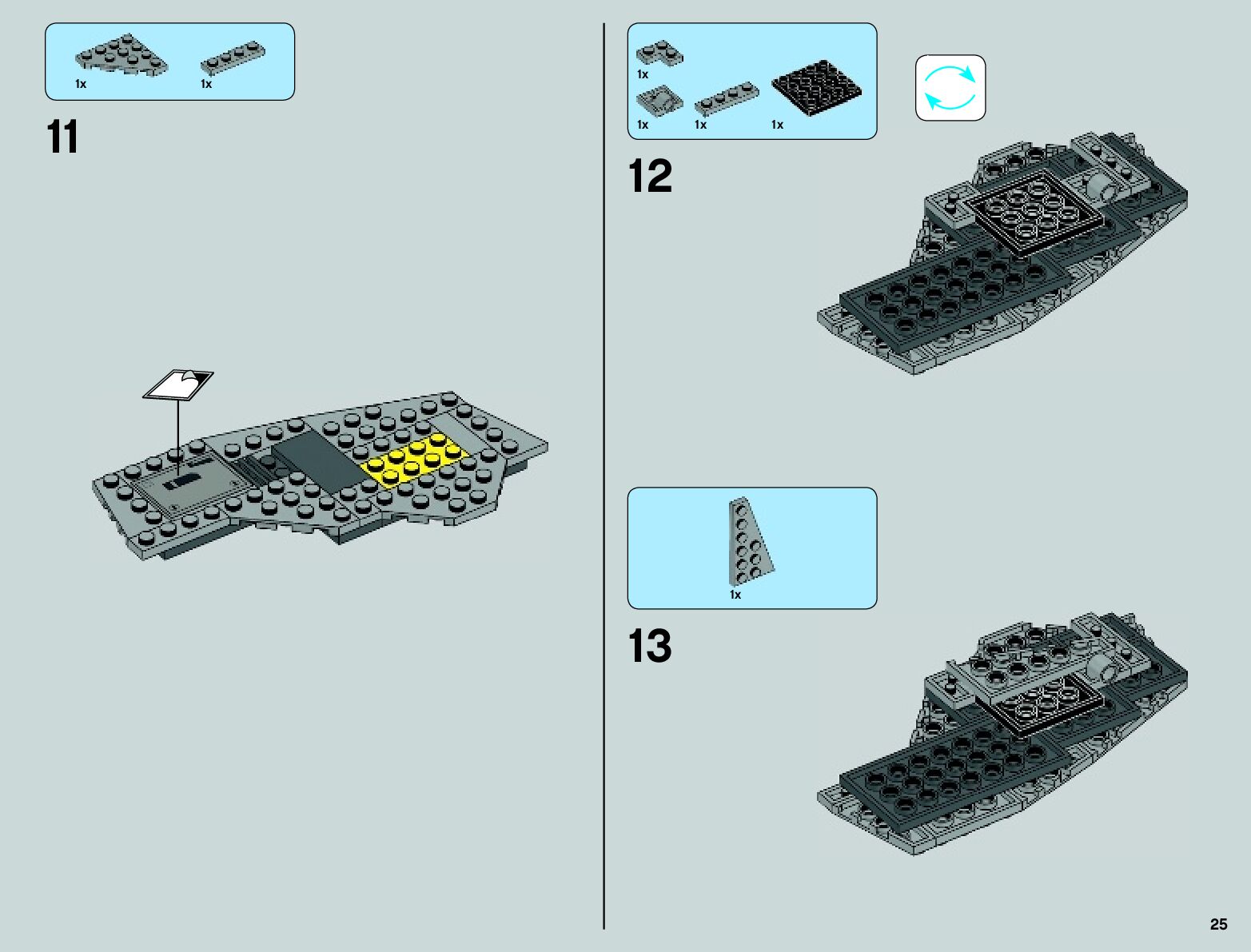 1x 1x

11

1x

1x 1x 1x

12

1x

13

25