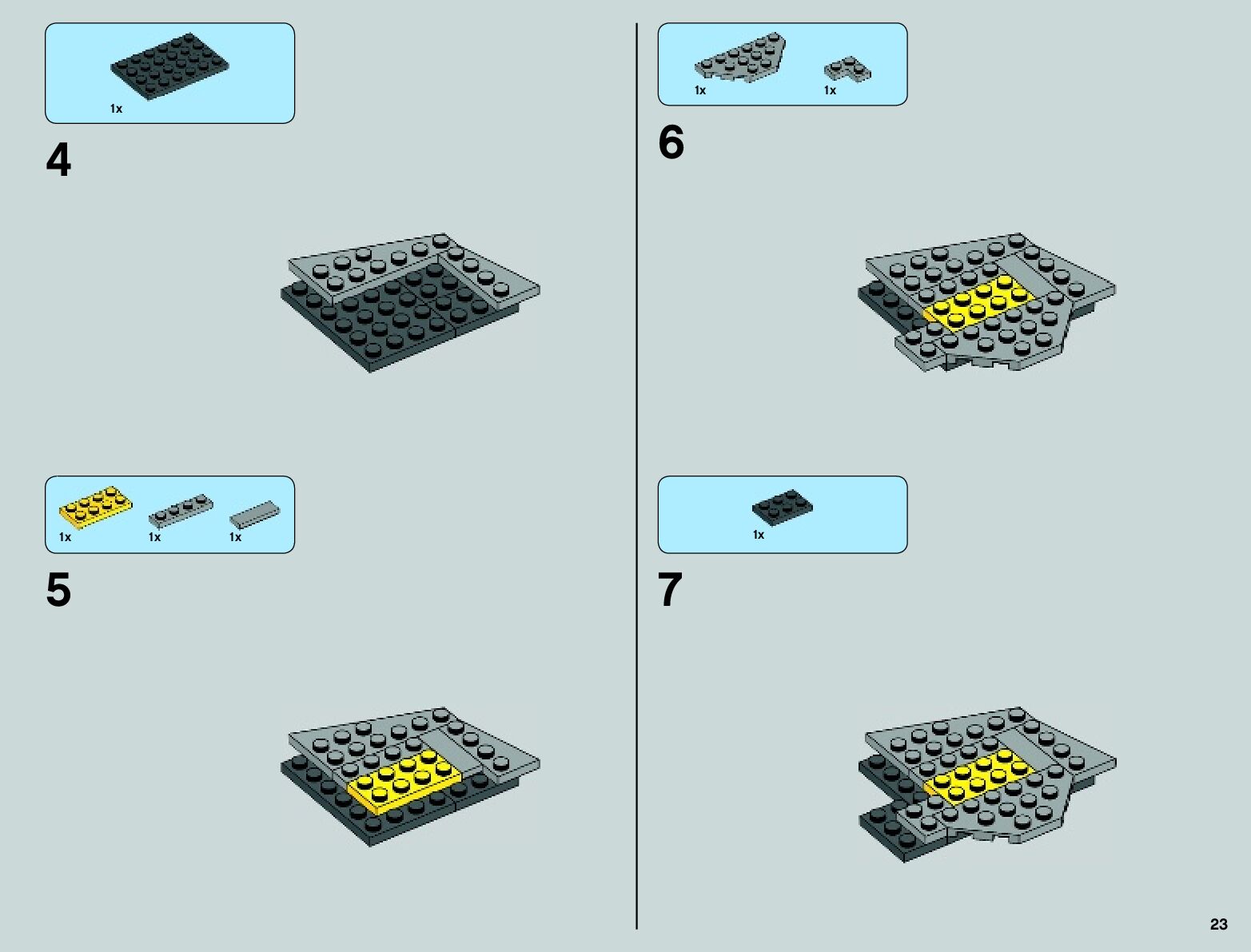 1x

4

1x 1x 1x

5

1x 1x

6

1x

7

23