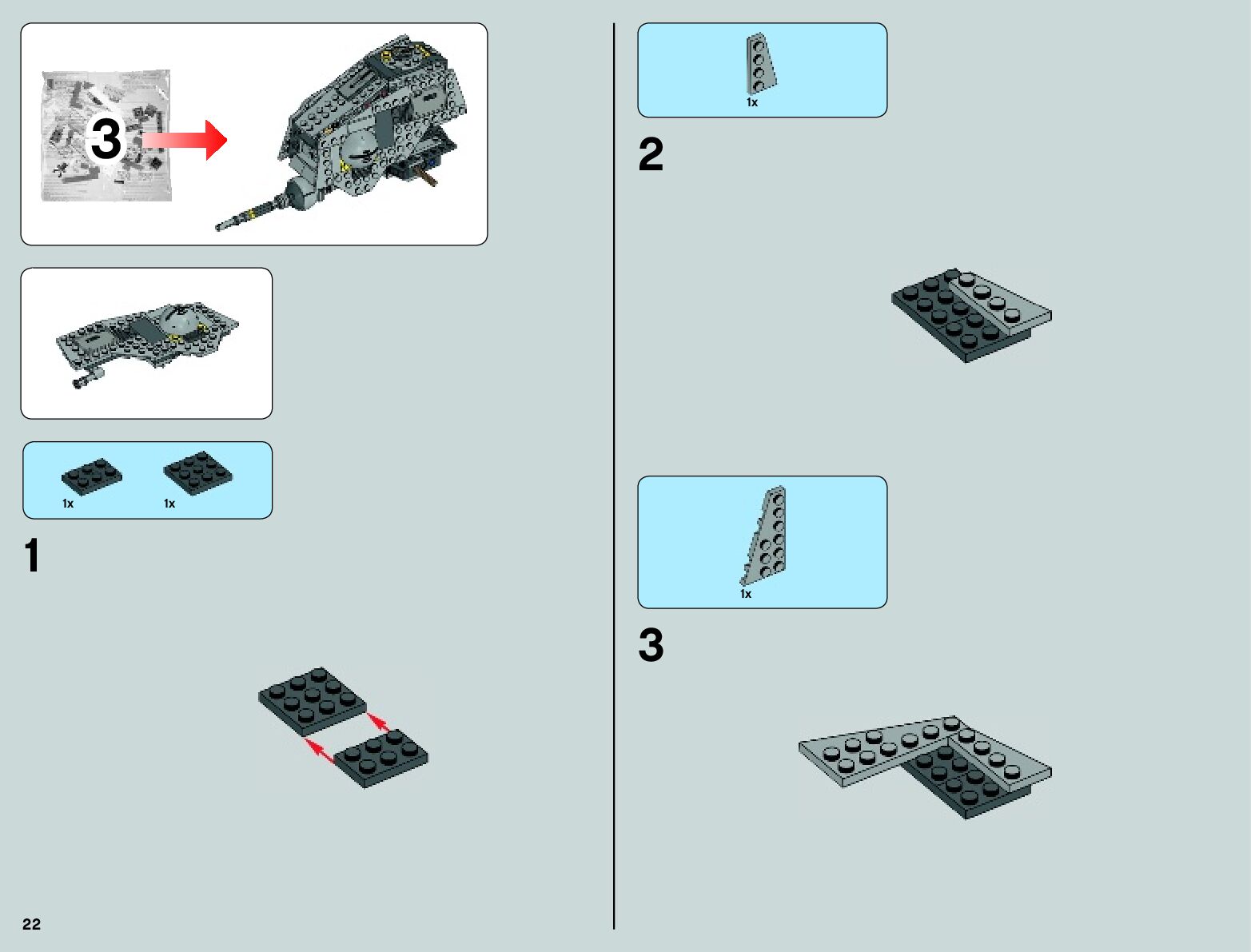 3

1x

1x

1

22

1x

2

1x

3