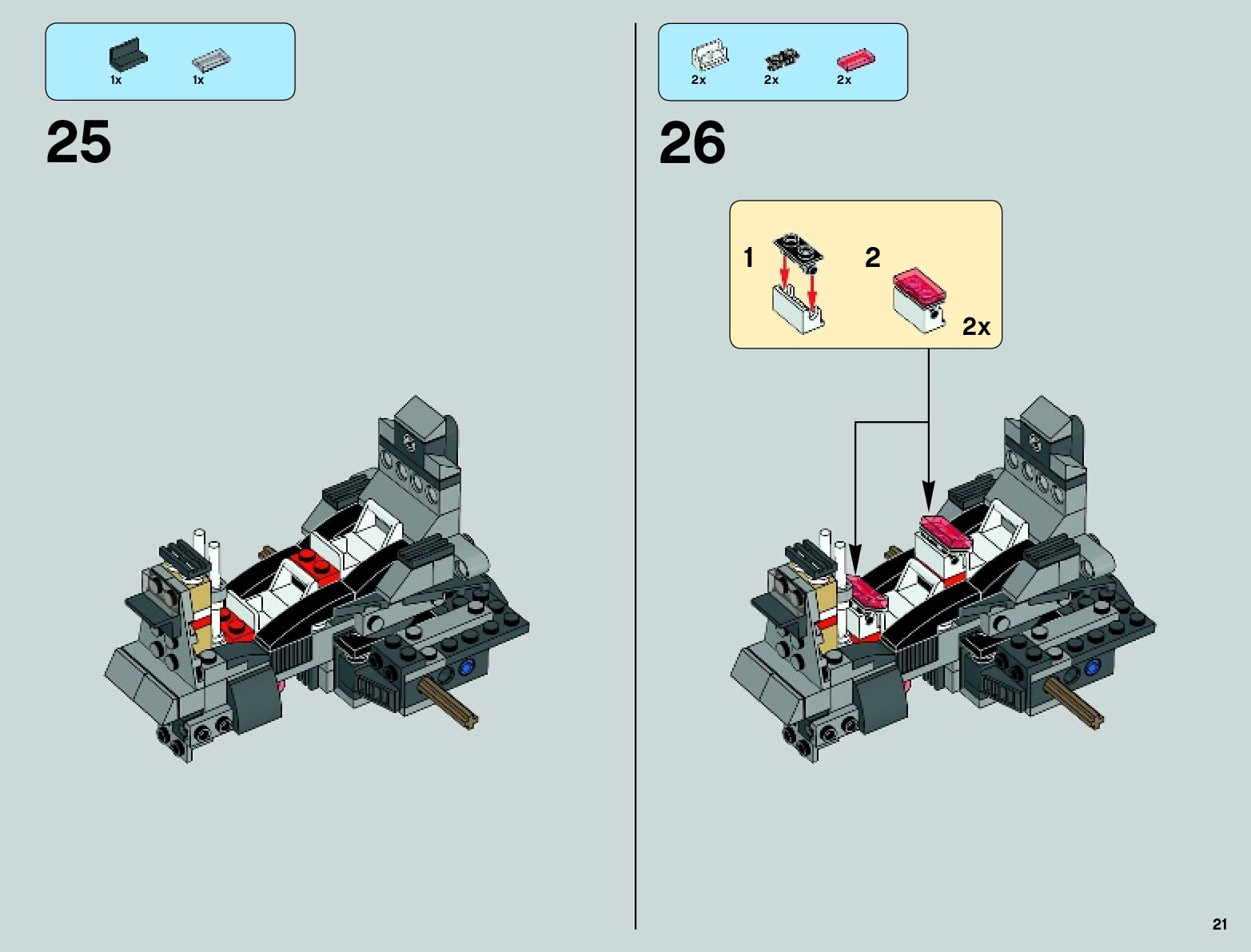 1x 1x

25

2x 2x 2x

26

1

2

2x

21