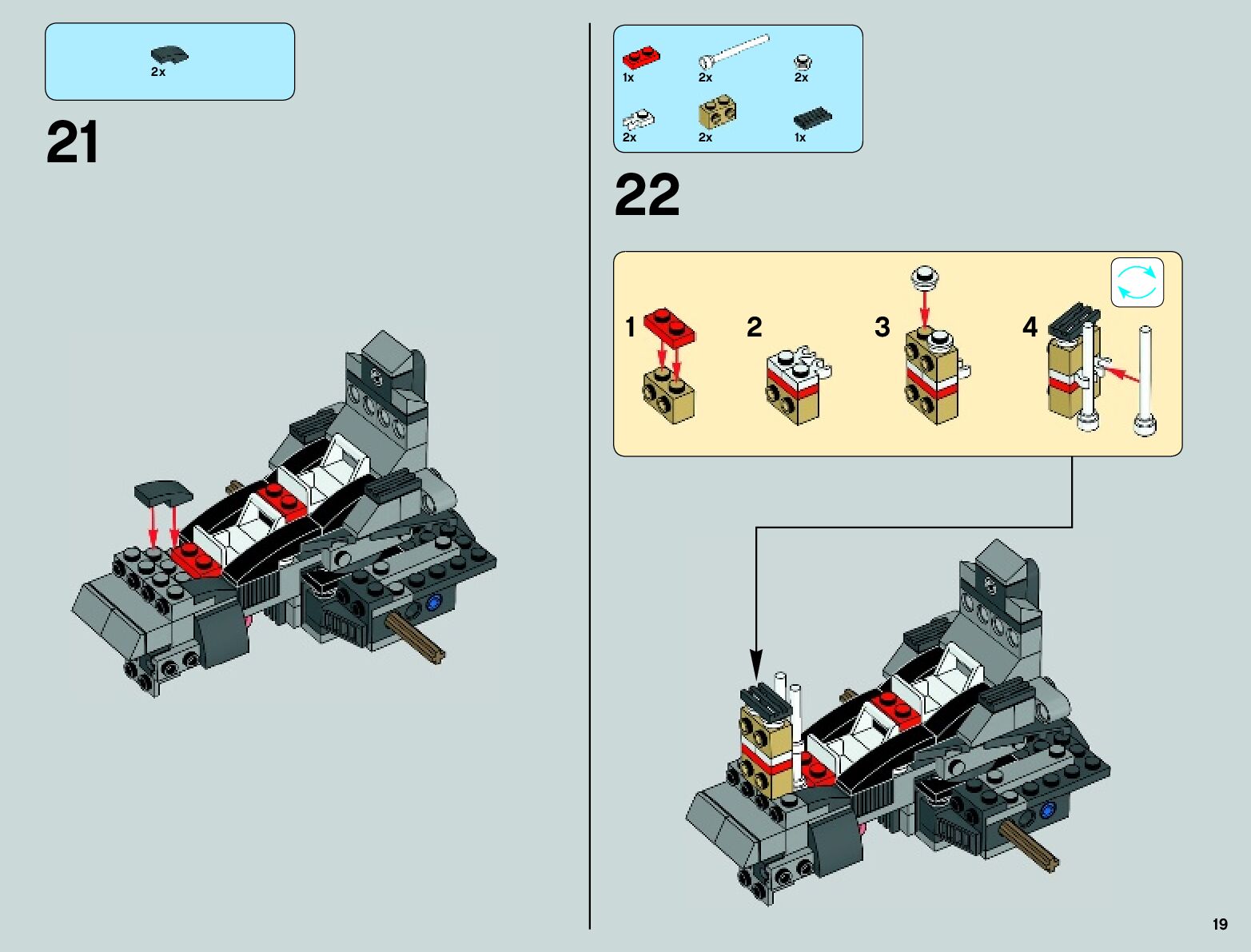 2x

21

1x 2x 2x

2x 2x 1x

22

1

2

3

4

19