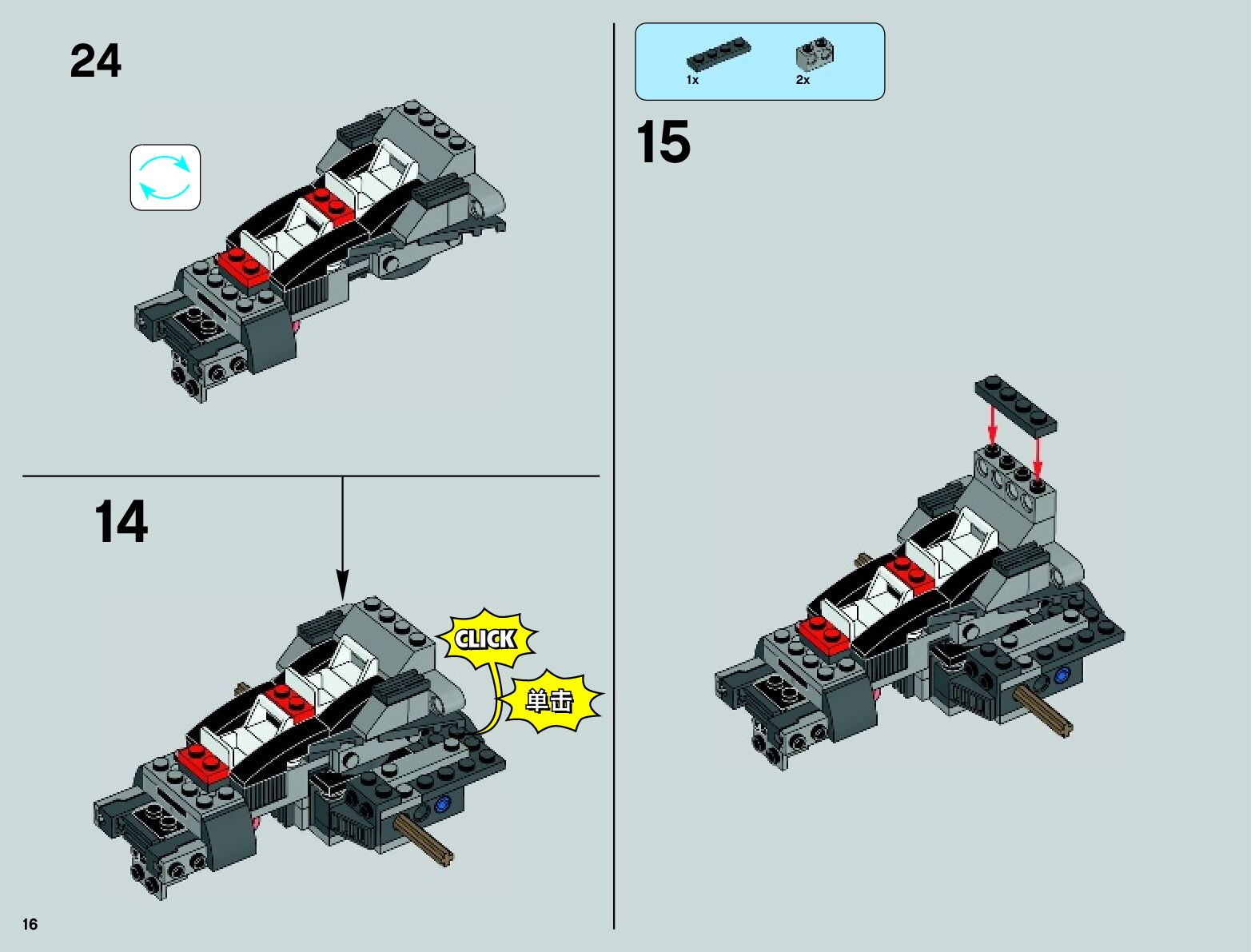 24

14

CLICK

单击

1x
2x

15

16