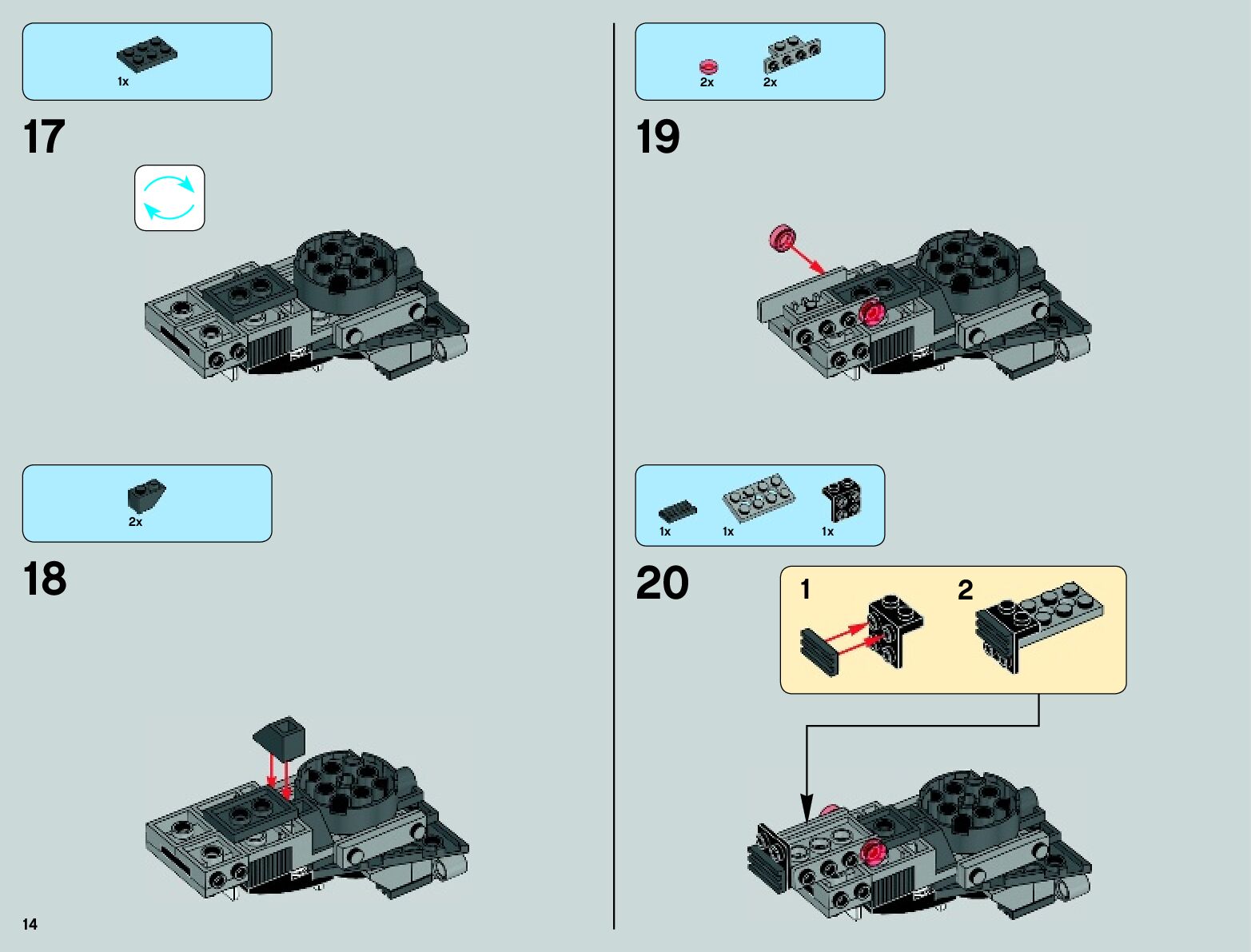 1x

17

2x

18

14

2x 2x

19

1x 1x 1x

20

1

2