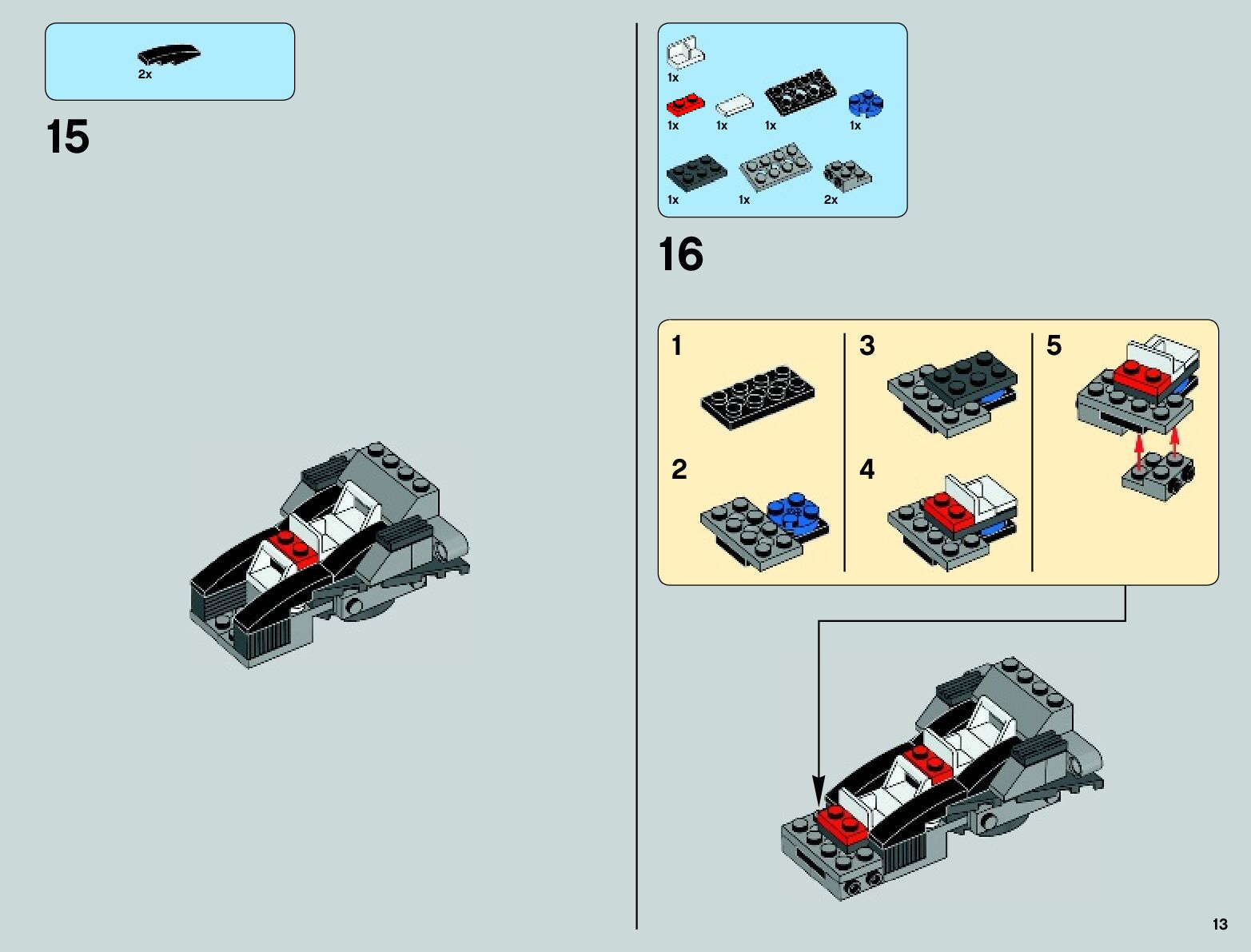 2x

15

1x

1x 1x 1x 1x

1x 1x 2x

16

1

2

3

4

5

13