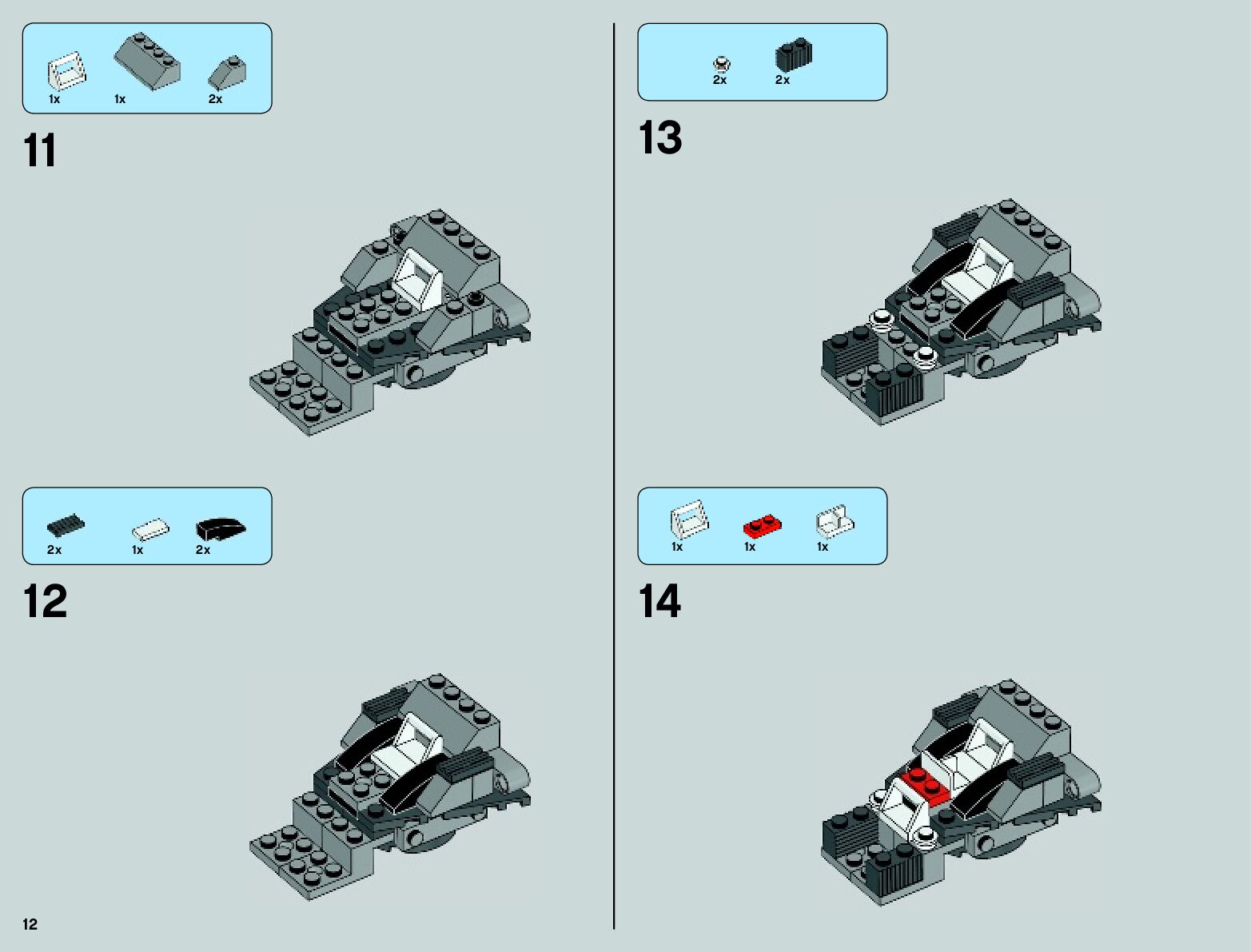 1x 1x 2x

11

2x 1x 2x

12

12

2x 2x

13

1x 1x 1x

14