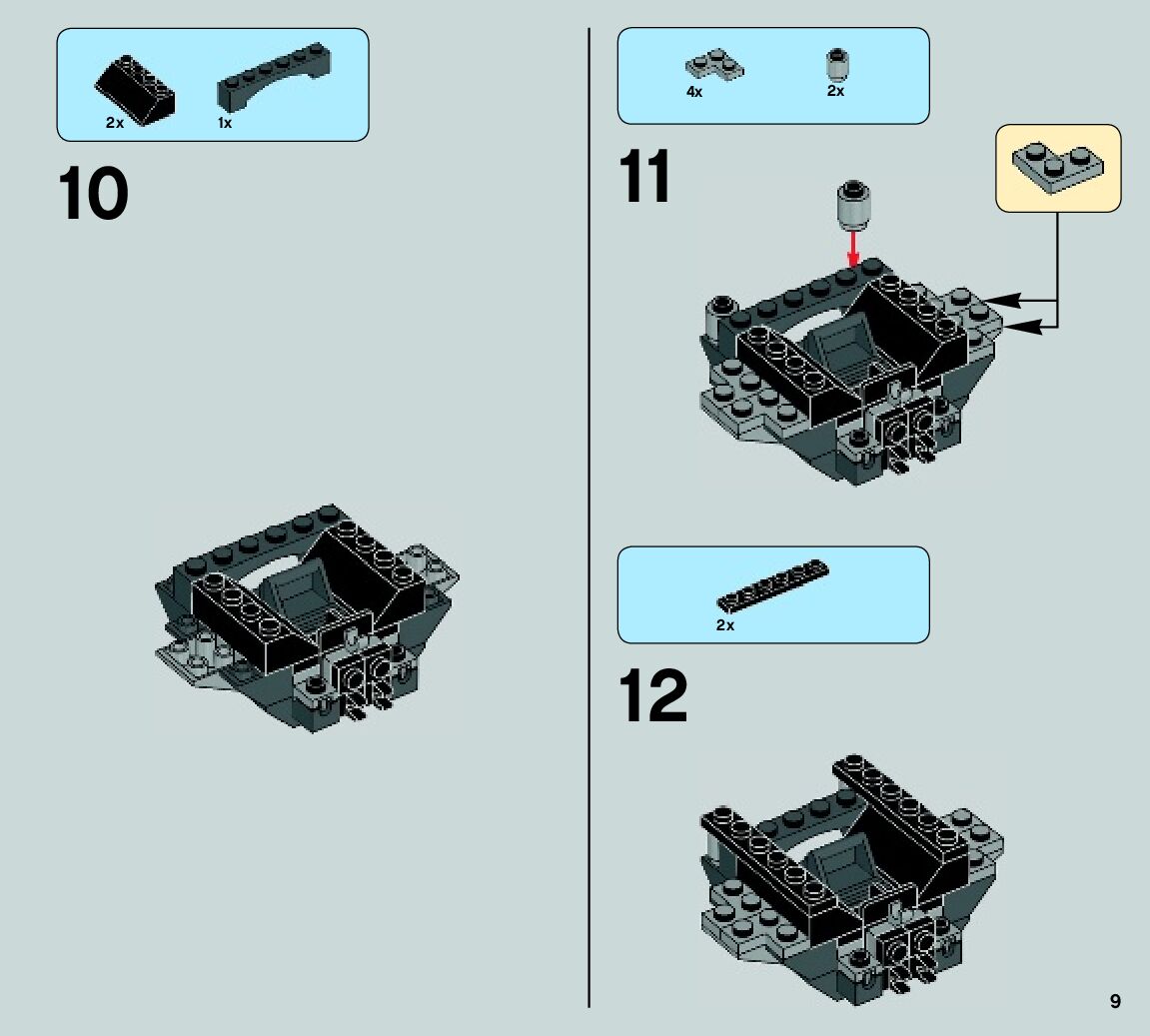 2x
1x

10

4x
2x

11

2x

12

9