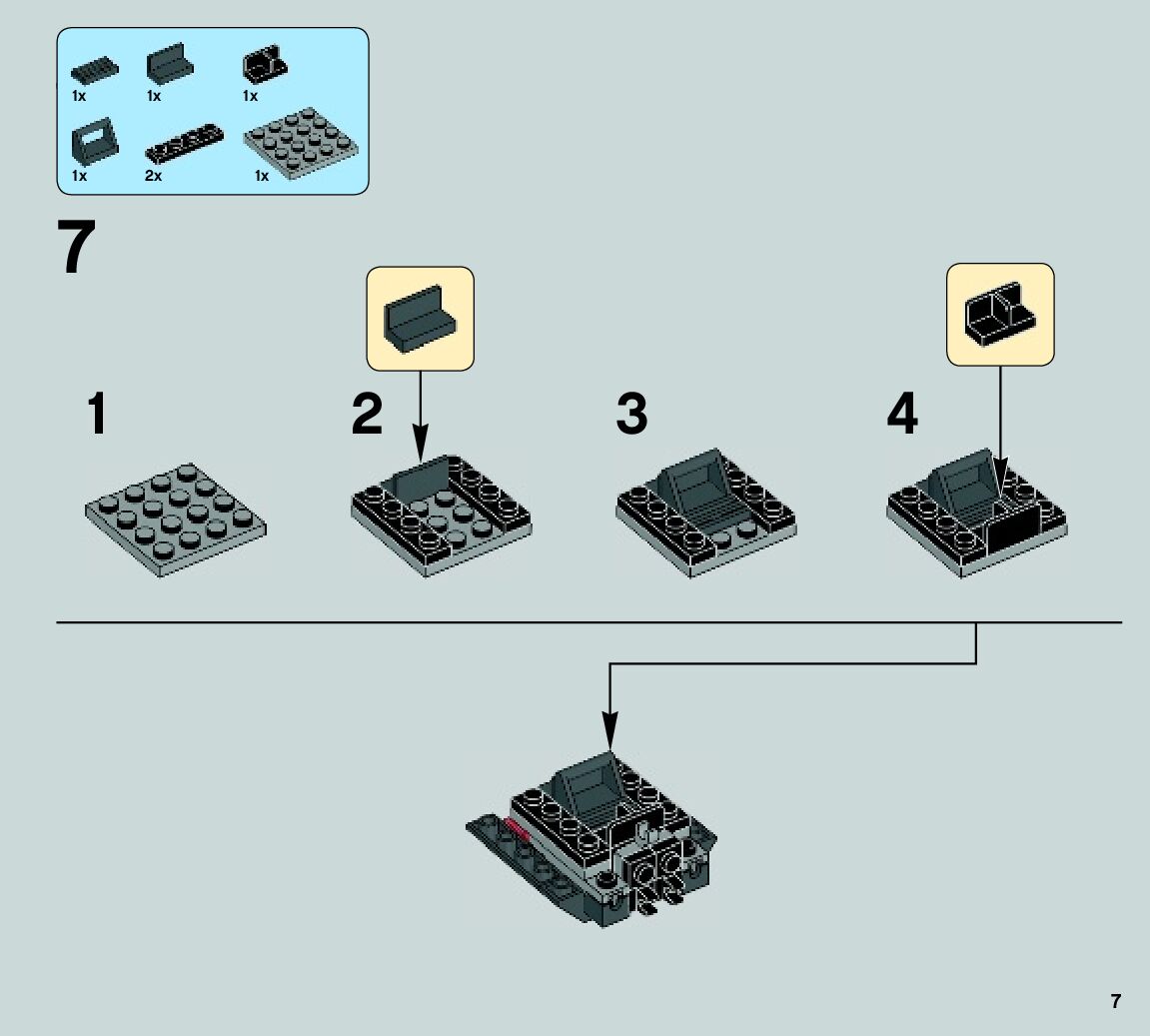 1x 1x 1x
1x 2x 1x

7

1

2

3

4

7