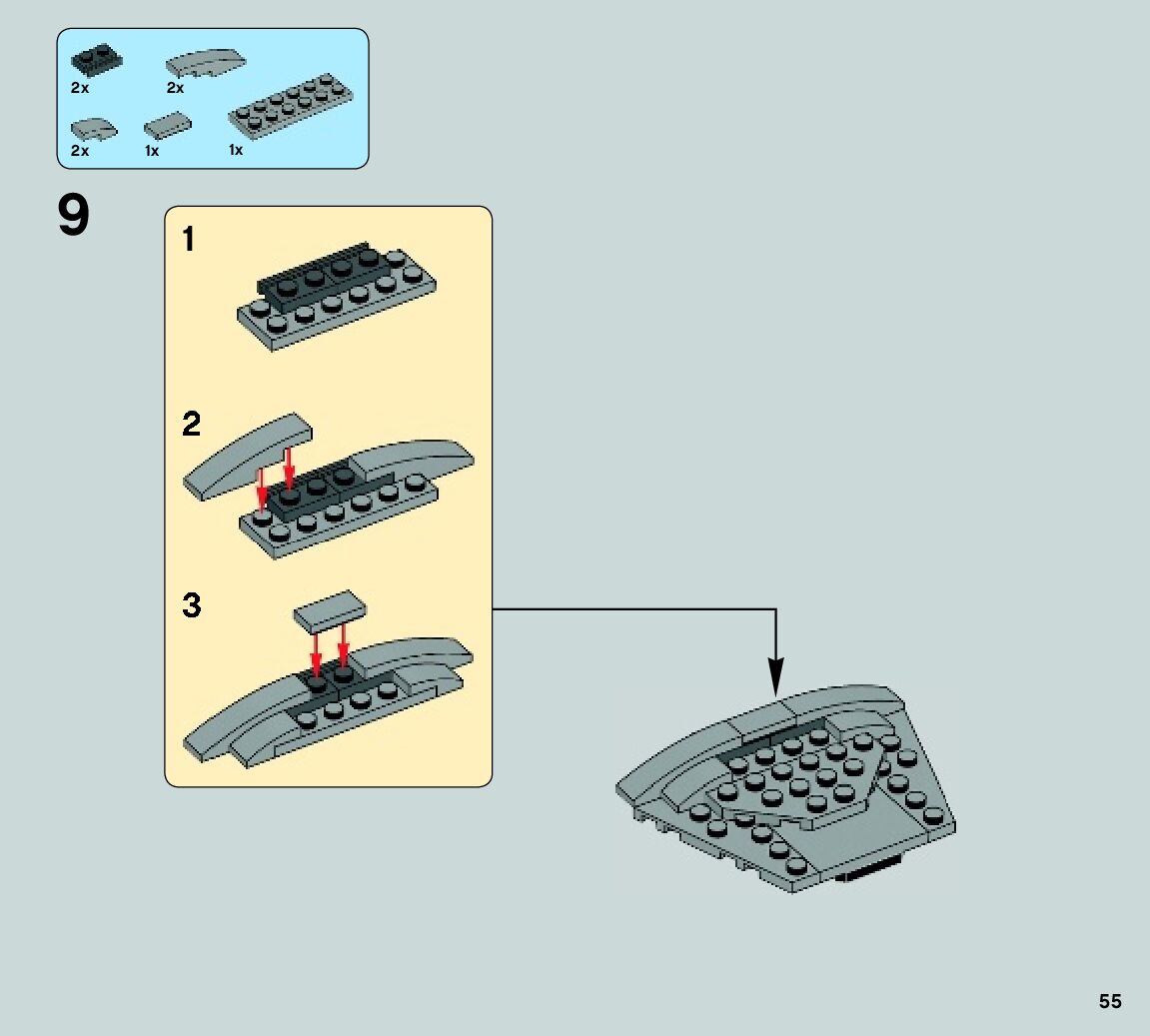 2x
2x
2x
1x
1x

9

1

2

3

55