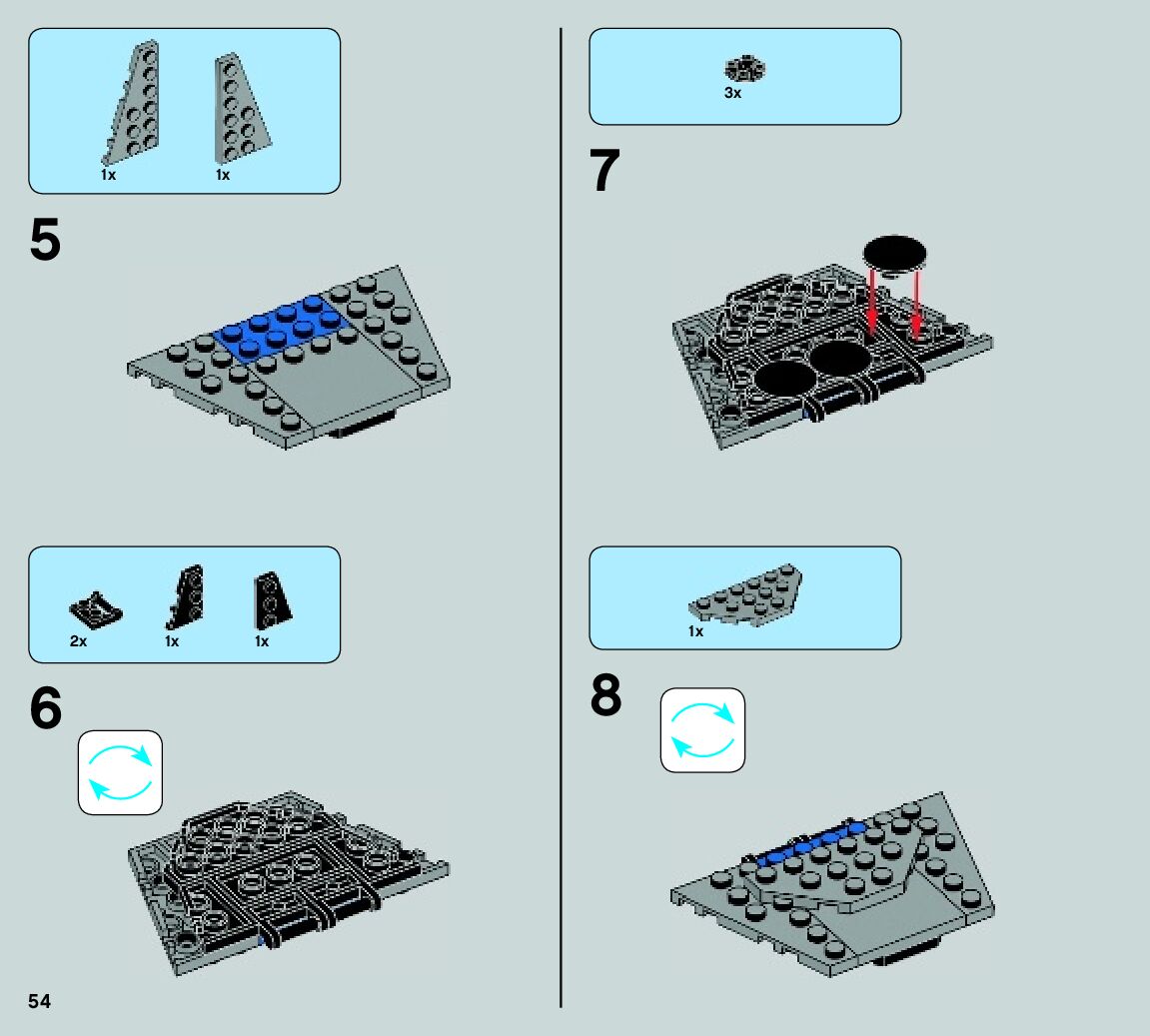 1x
1x

5

2x
1x
1x

6

54

3x

7

1x

8