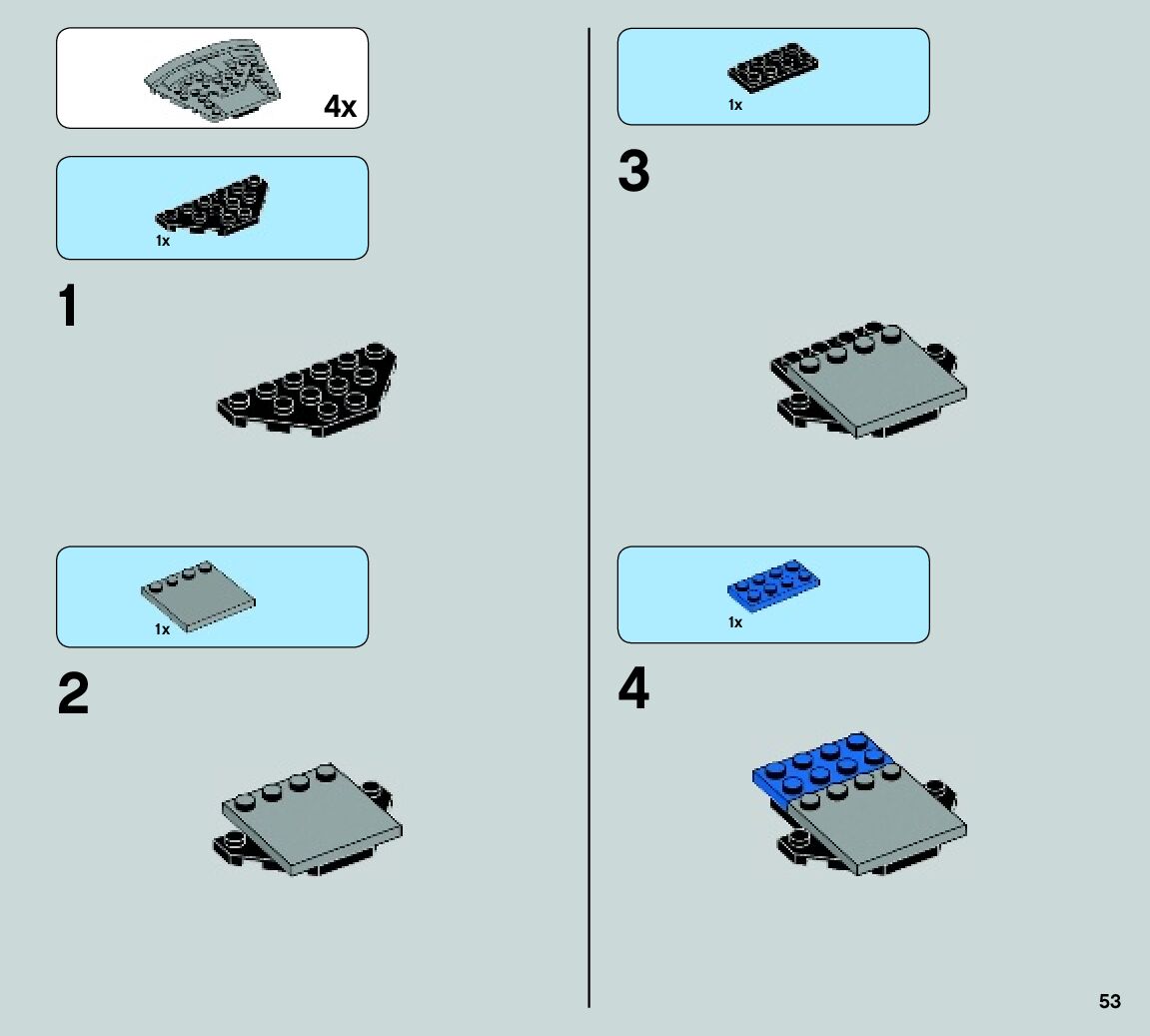 4x

1x

1

1x

2

1x

3

1x

4

53