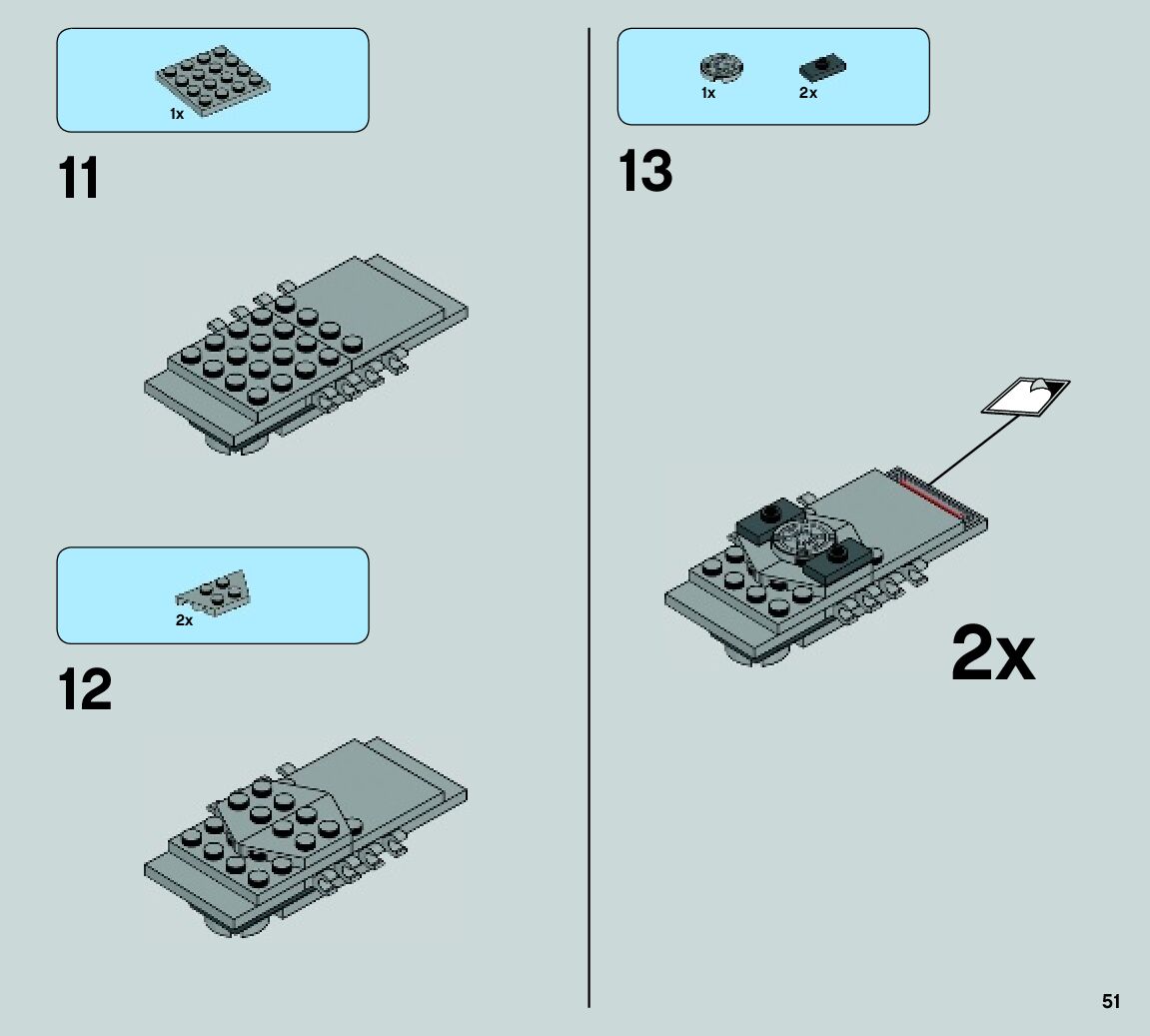 1x

11

2x

12

1x 2x

13

2x

51