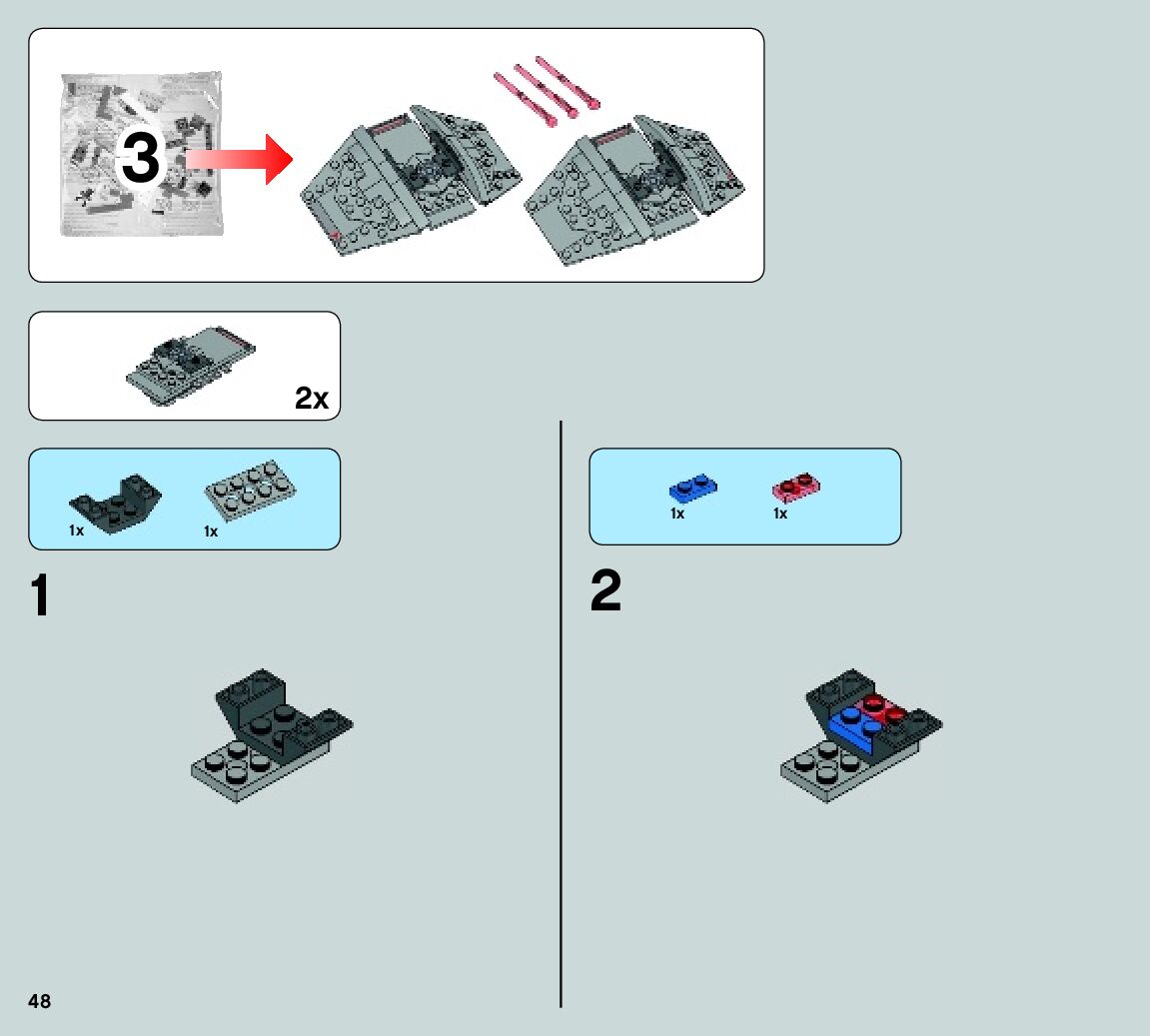 3

2x

1x 1x

1

1x 1x

2

48