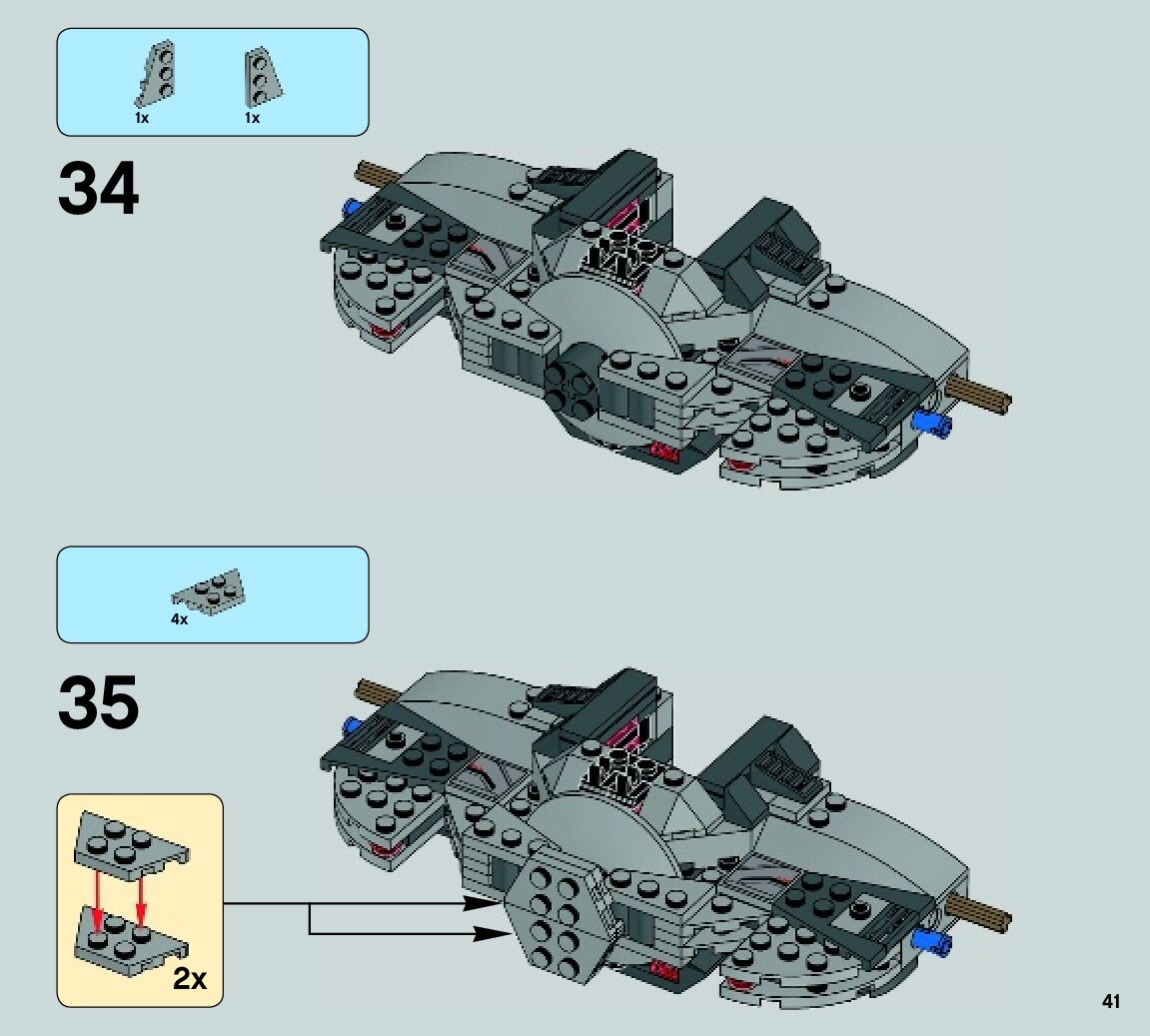 1x 1x

34

4x

35

2x

41