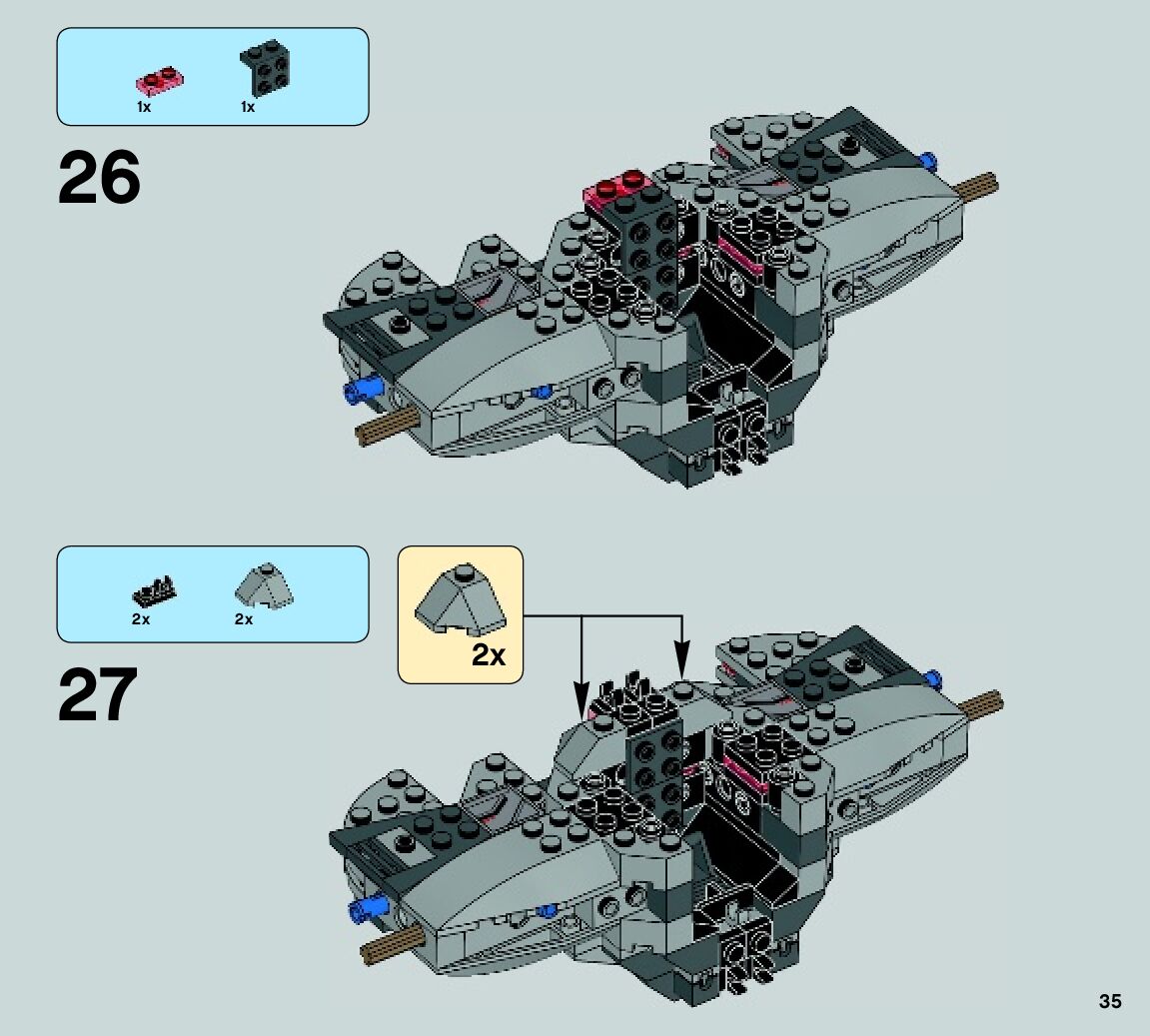 1x 1x

26

2x 2x

2x

27

35