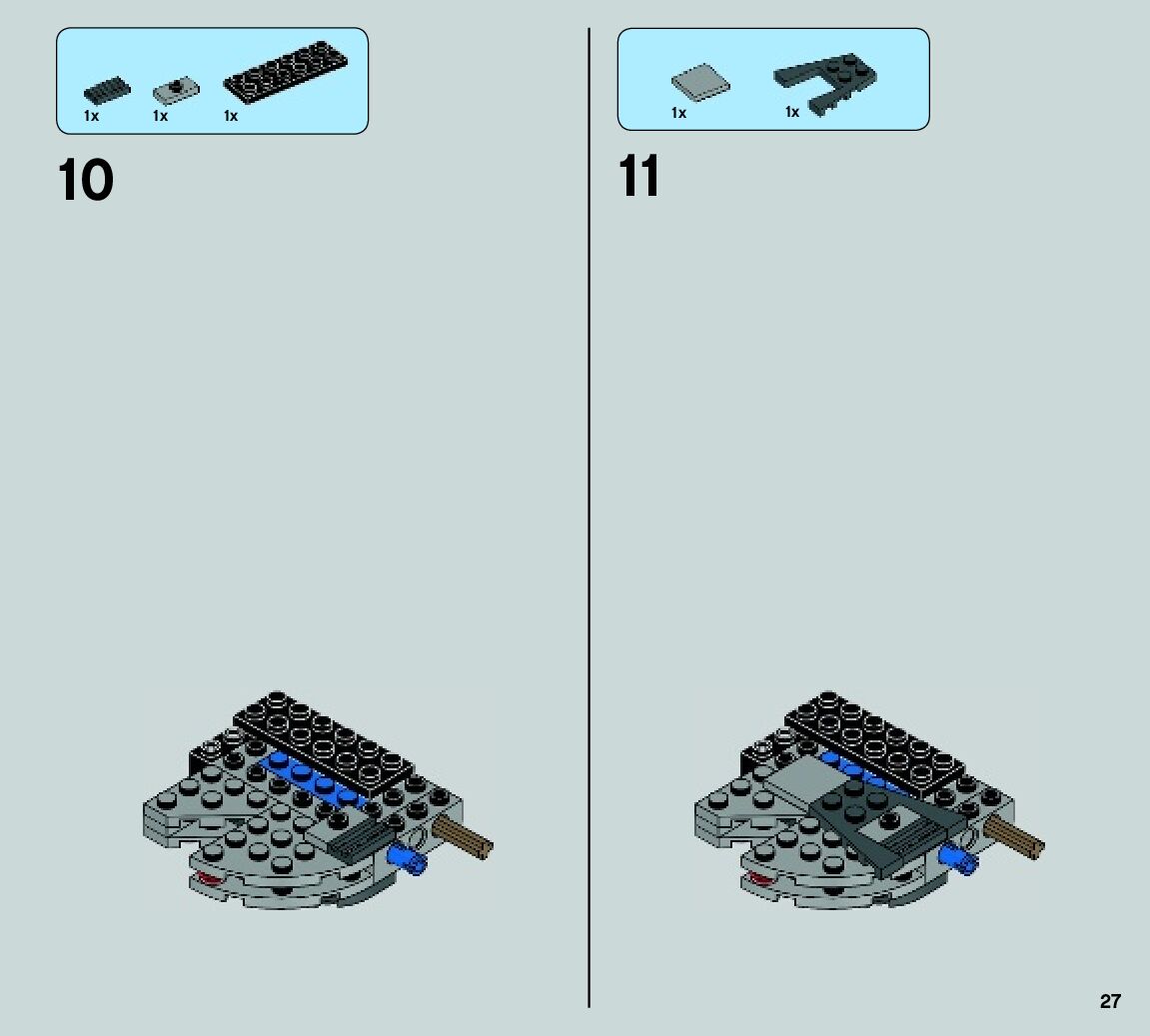 1x 1x 1x

10

1x 1x

11

27