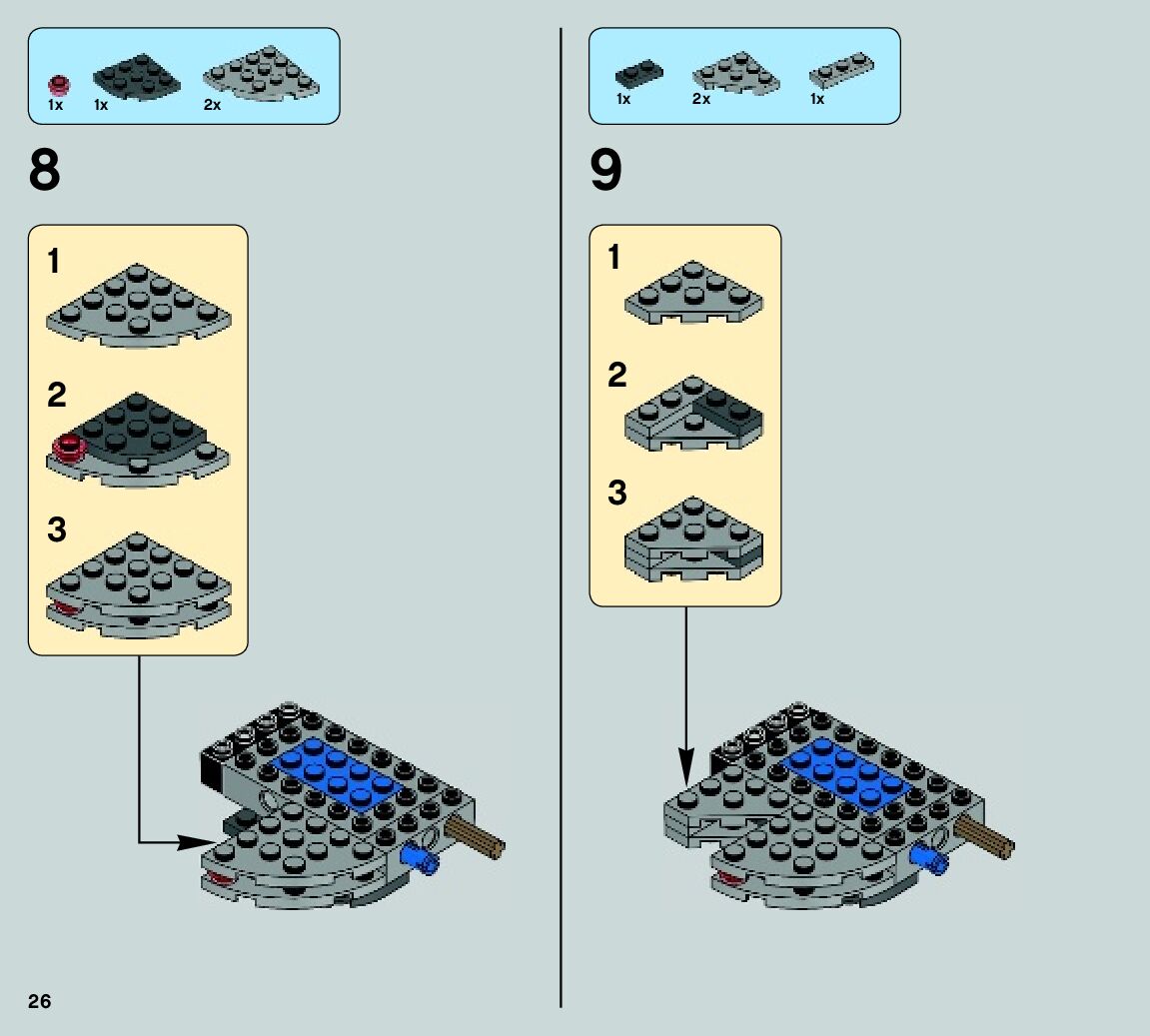 1x 1x 2x

8

1

2

3

1x 2x 1x

9

1

2

3

26