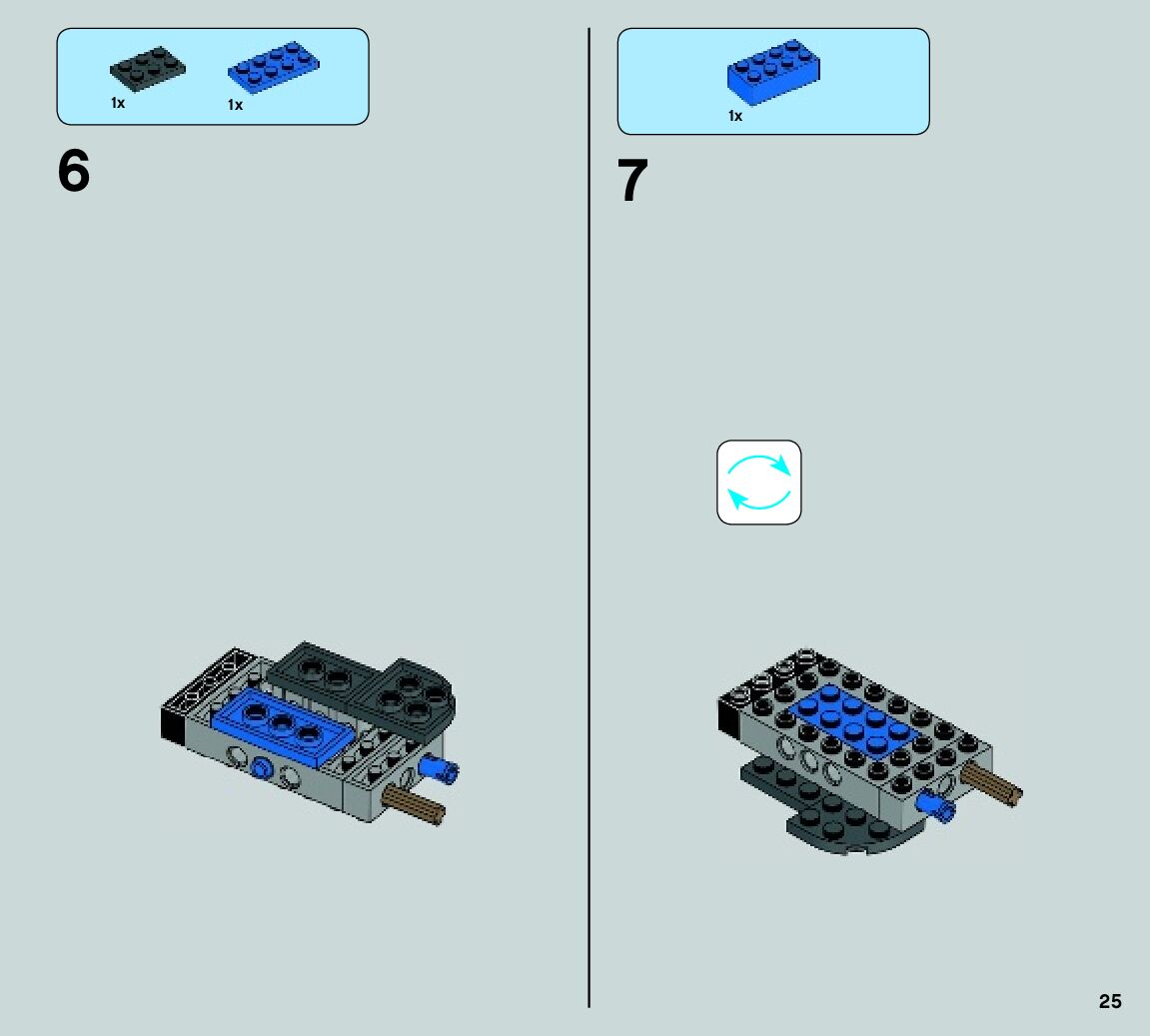 1x 1x

6

1x

7

25