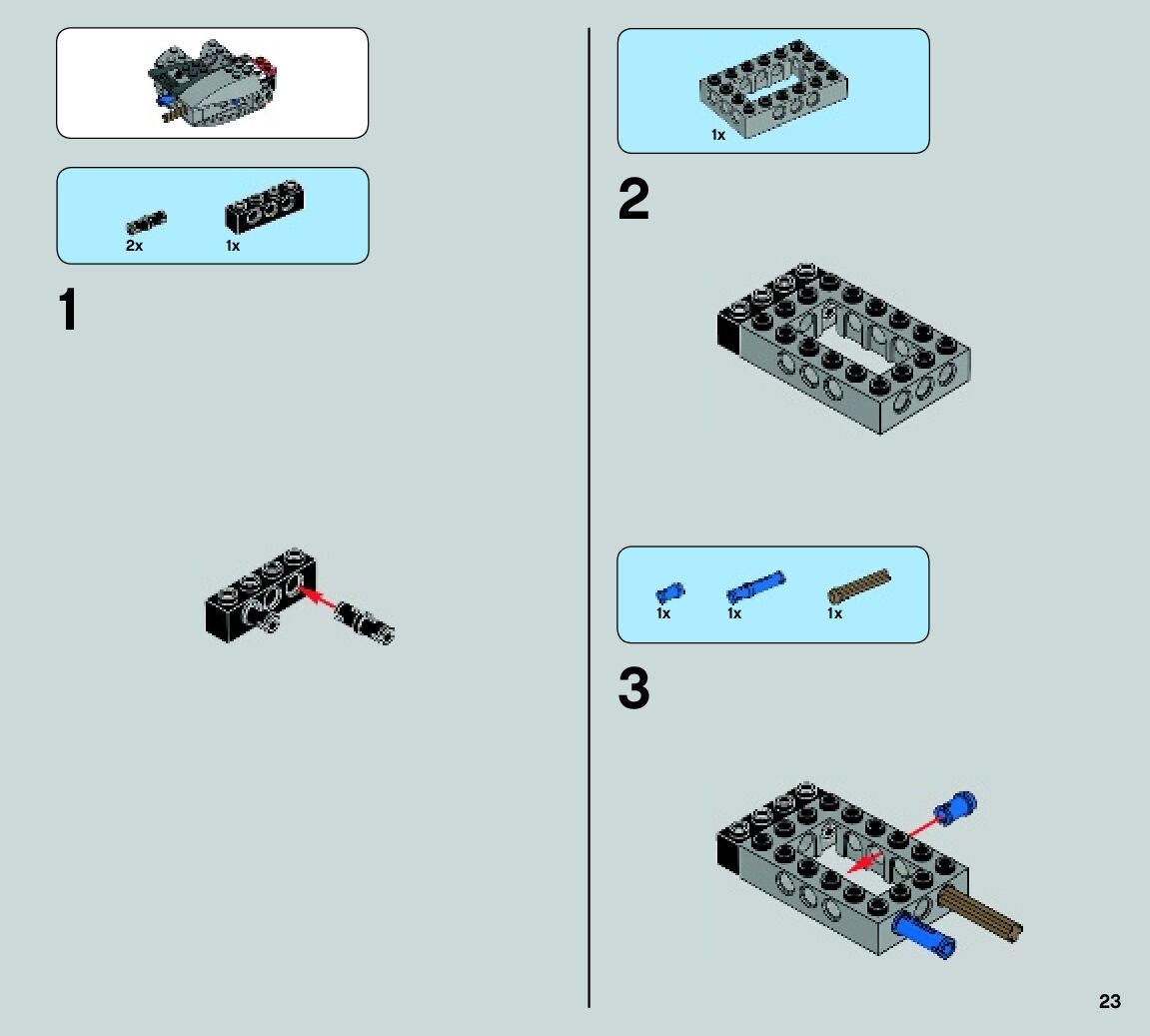 2x
1x

1

1x

2

1x
1x
1x

3

23