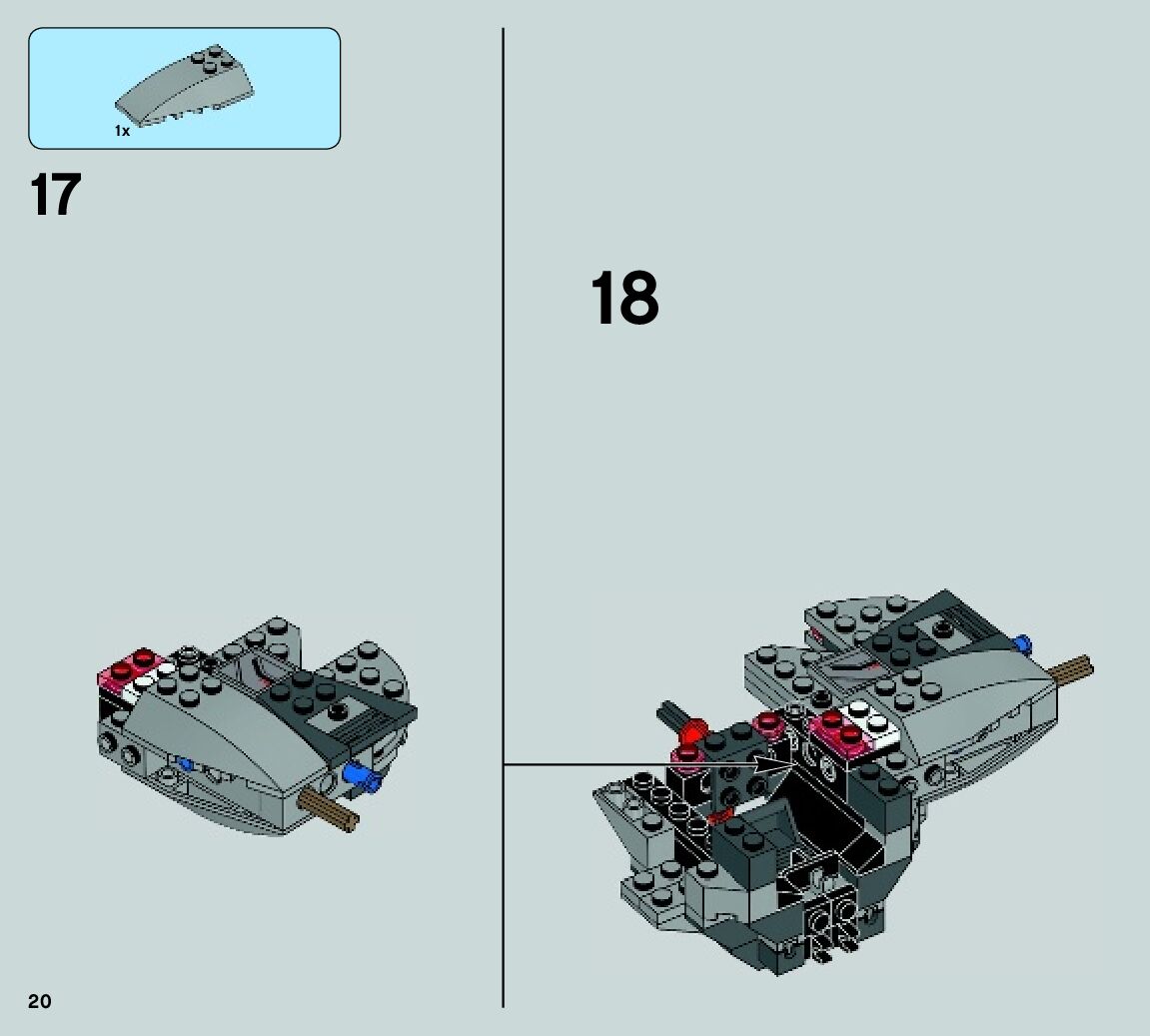 1x

17

18

20