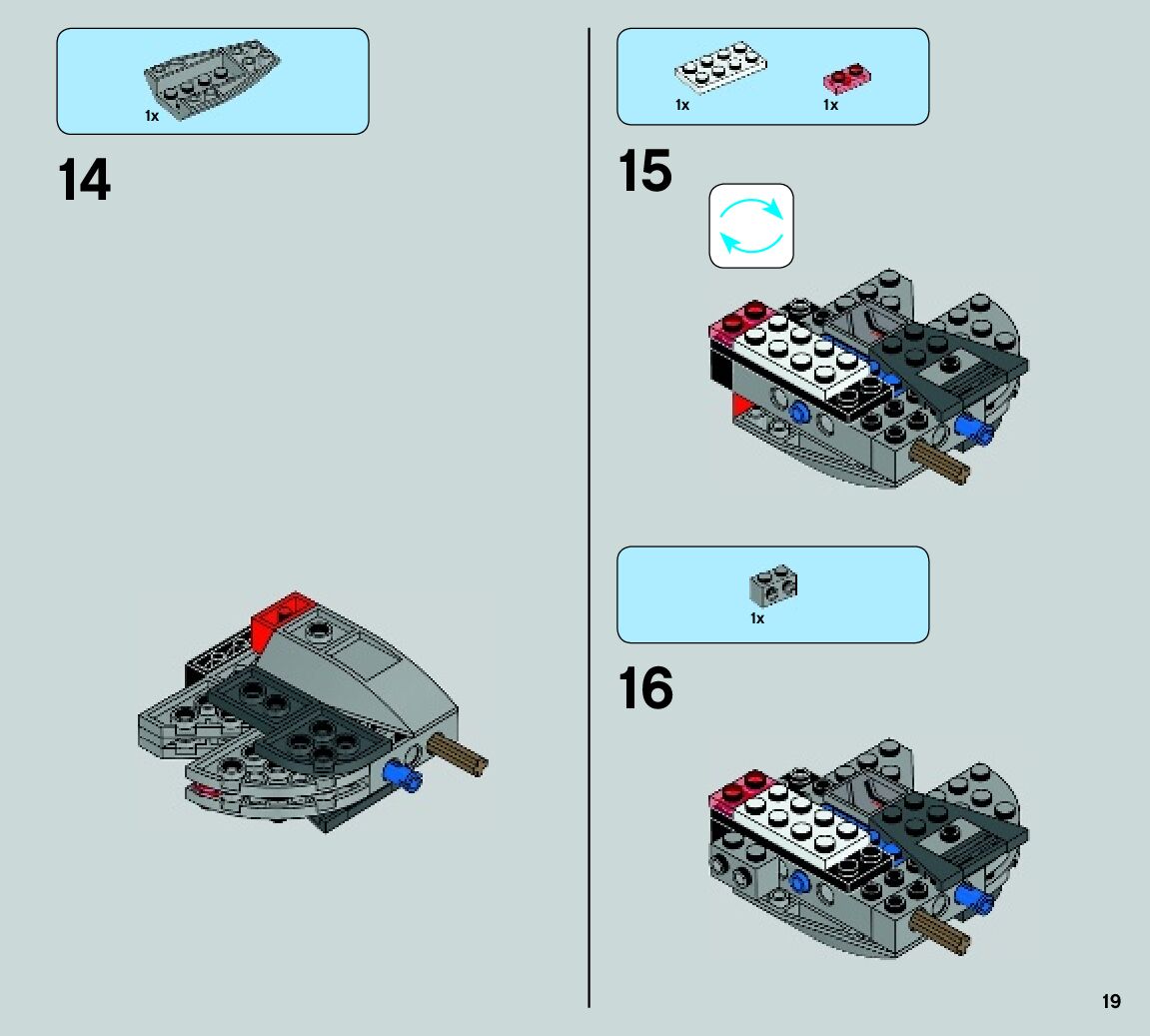 1x

14

1x

1x

15

1x

16

19