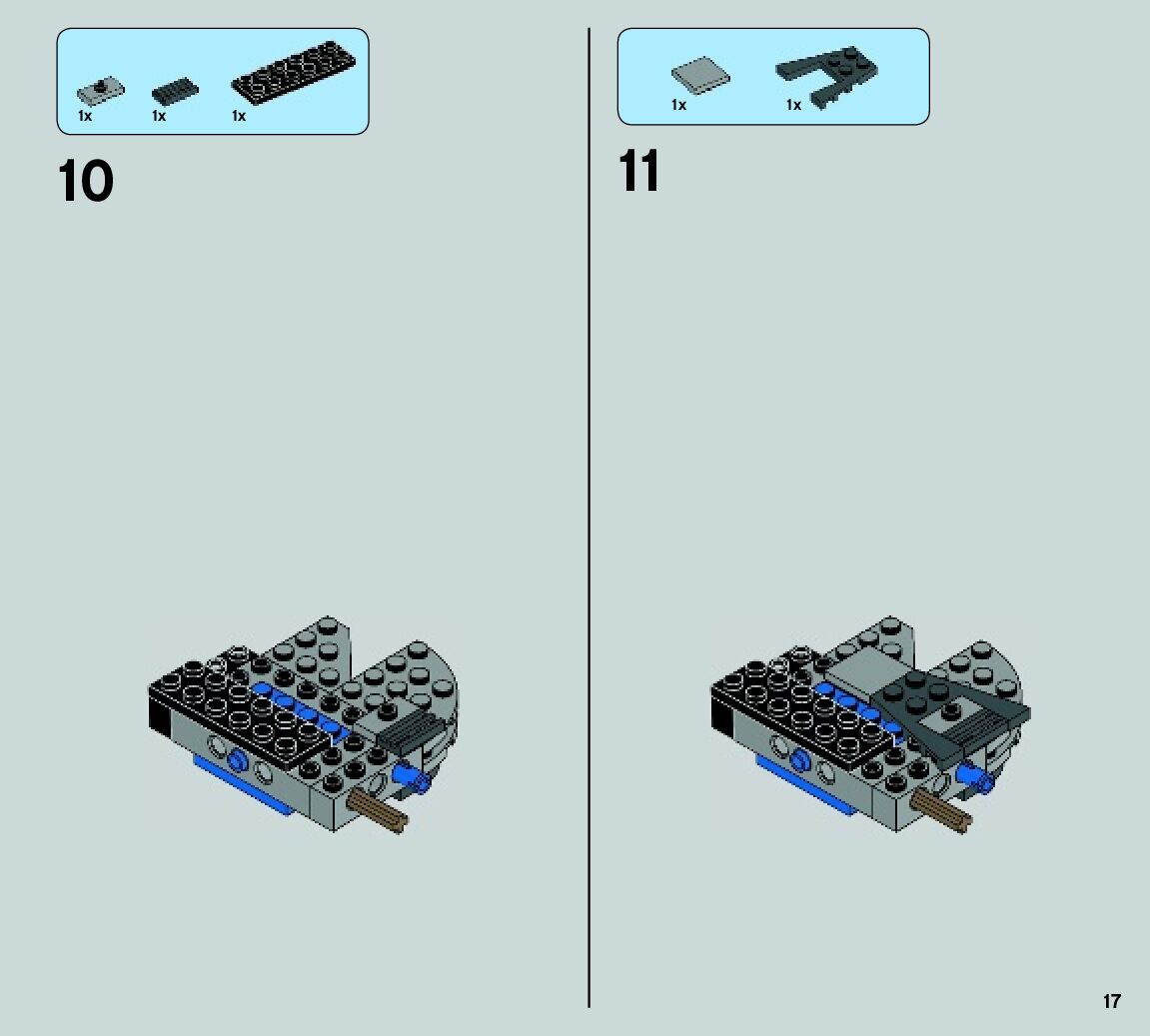 1x 1x 1x

10

1x 1x

11

17