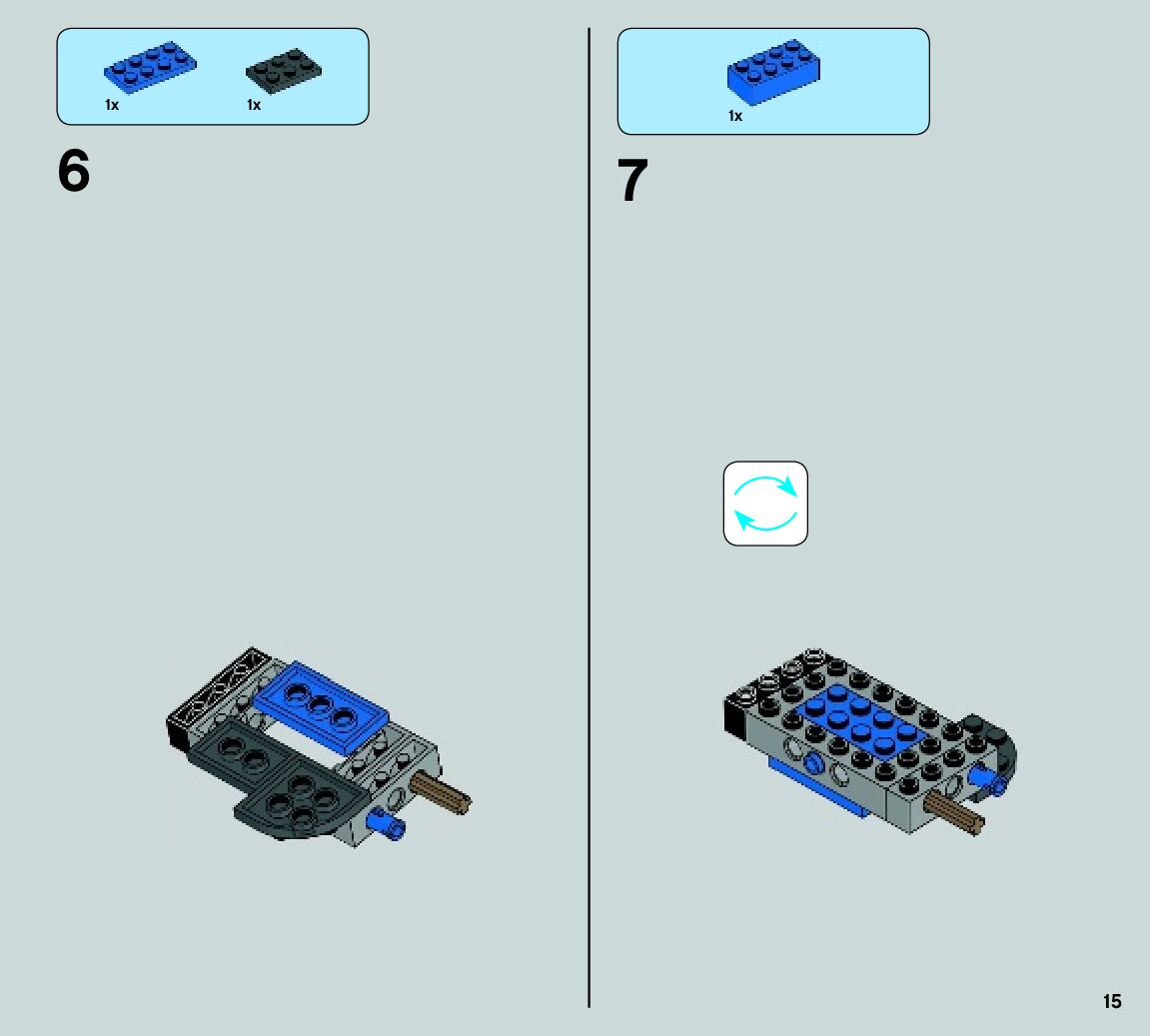 1x

1x

6

1x

7

15